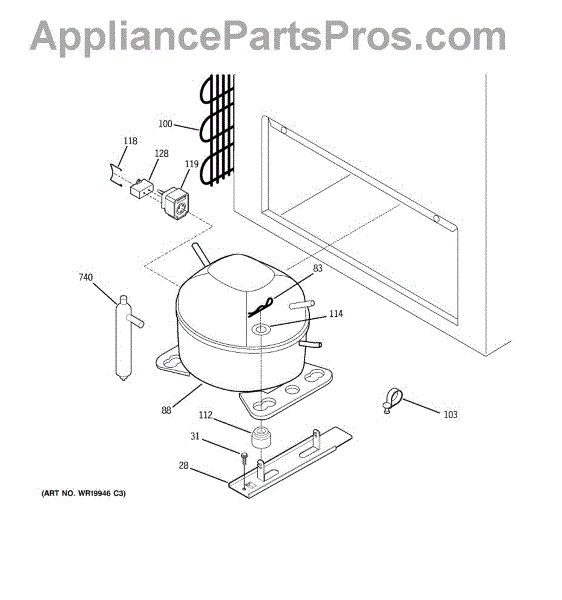 AppliancePartsPros.com

100
118
128
119
740
83
114
88
103
112
31
28

(ART NO. WR19946 C3)