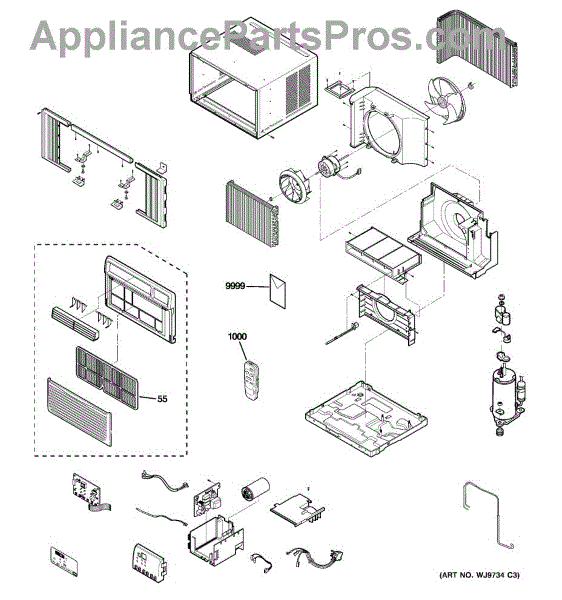 AppliancePartsPros.com

9999

1000

55

(ART NO. WJ9734 C3)