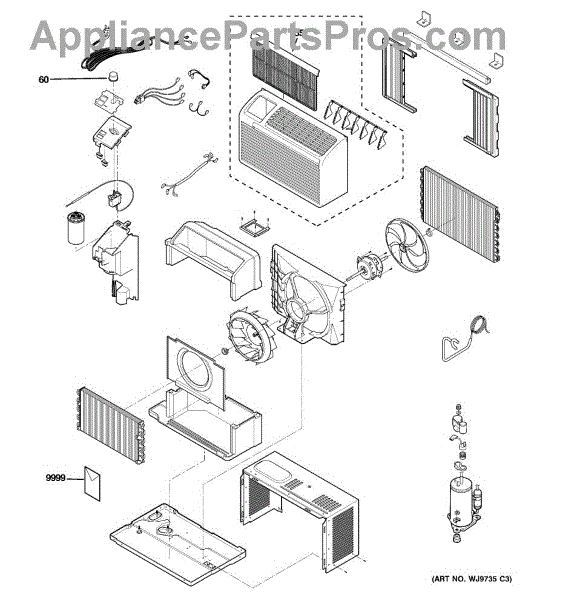 AppliancePartsPros.com

60

9999

(ART NO. WJ9735 C3)