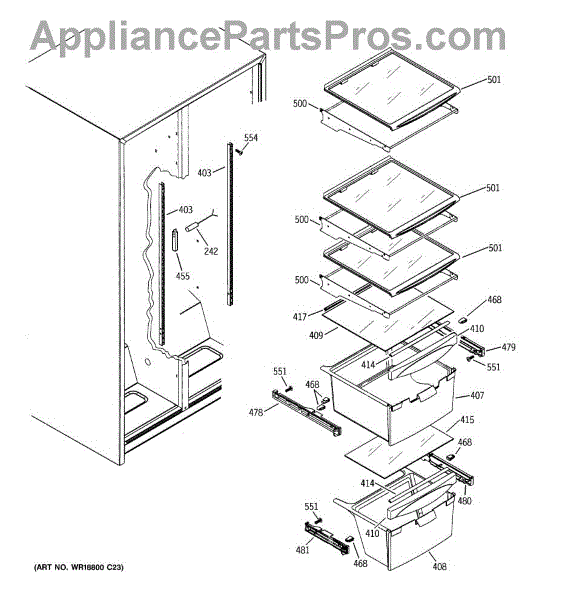 AppliancePartsPros.com

501
500
554
403
501
403
500
242
501
455
500
468
417
410
409
479
414
551
551
468
407
478
415
468
414
480
551
410
481
468
408

(ART NO. WR18800 C23)