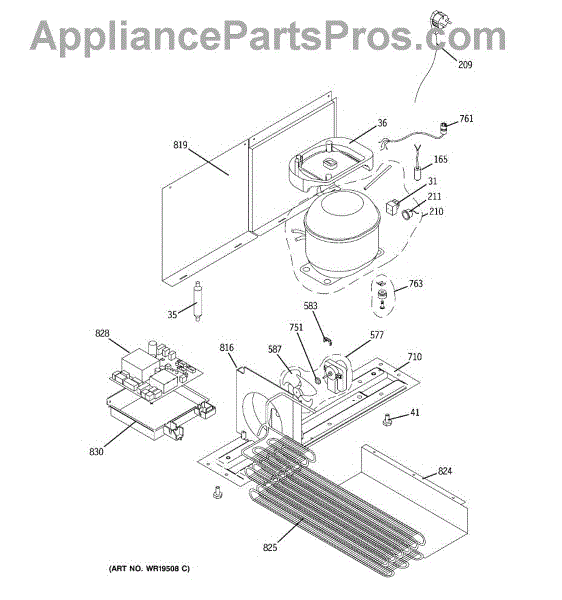 AppliancePartsPros.com

209
761
36
819
165
31
211
210
763
35
583
751
577
828
816
587
710
41
830
824
825

(ART NO. WR19508 C)