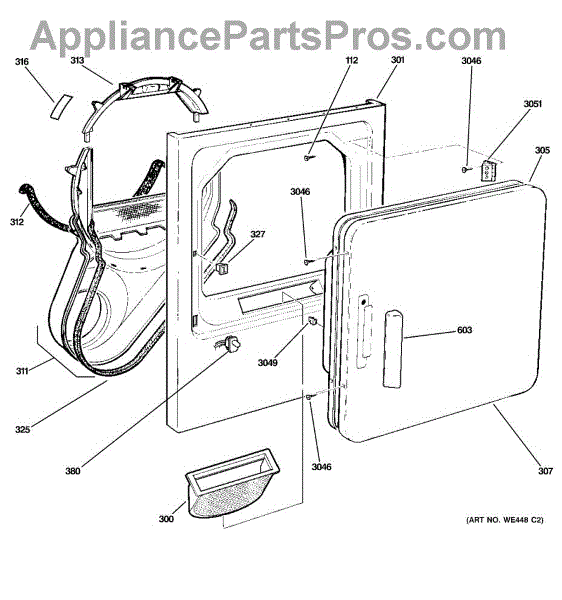 AppliancePartsPros.com

316
313
112
301
3046
3051
305
312
3046
327
603
3049
311
325
380
3046
307
300

(ART NO. WE448 C2)