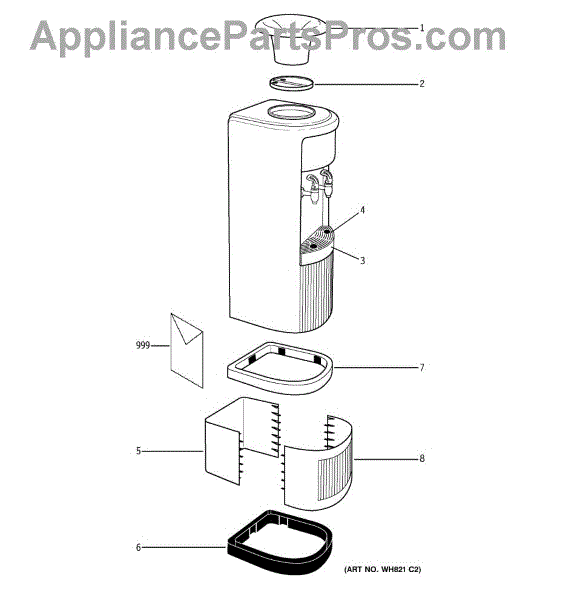 AppliancePartsPros.com

1

2

4

3

999

7

5

8

6

(ART NO. WH821 C2)