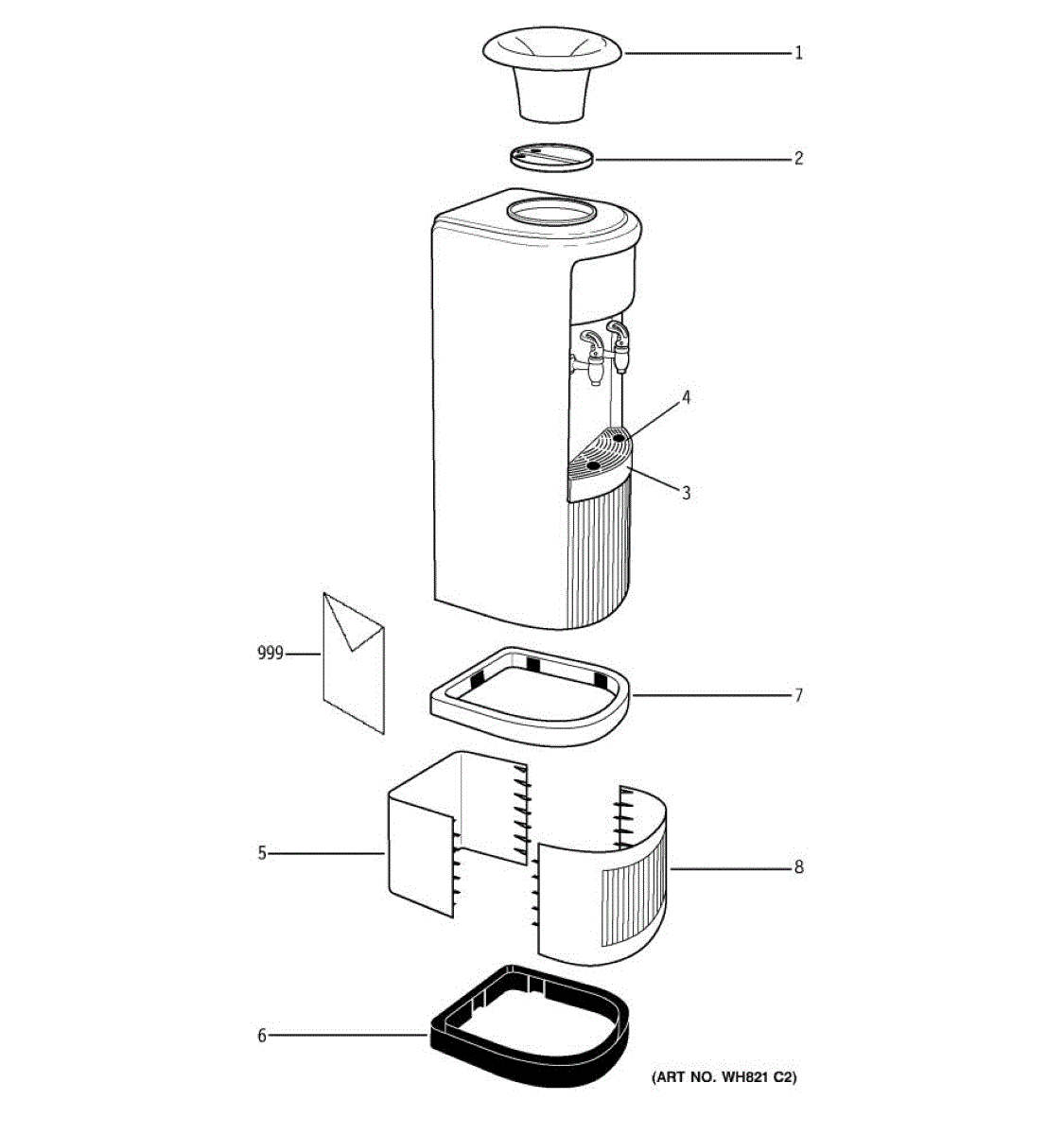 1
2
4
3
999
7
5
8
6
(ART NO. WH821 C2)