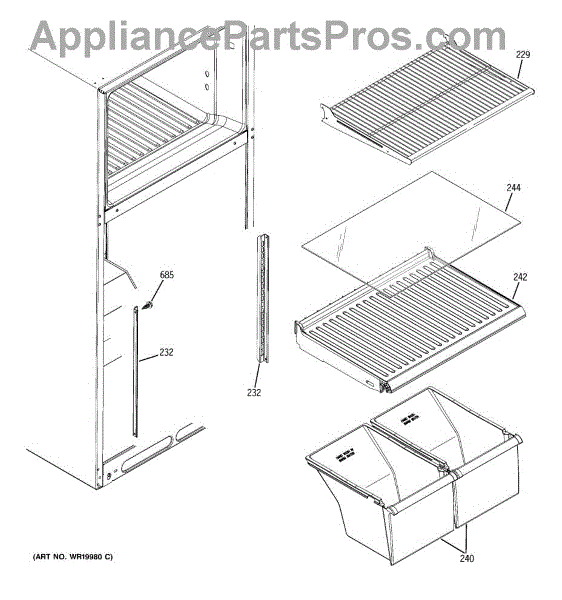 AppliancePartsPros.com

229

244

242

685

232

232

240

(ART NO. WR19980 C)