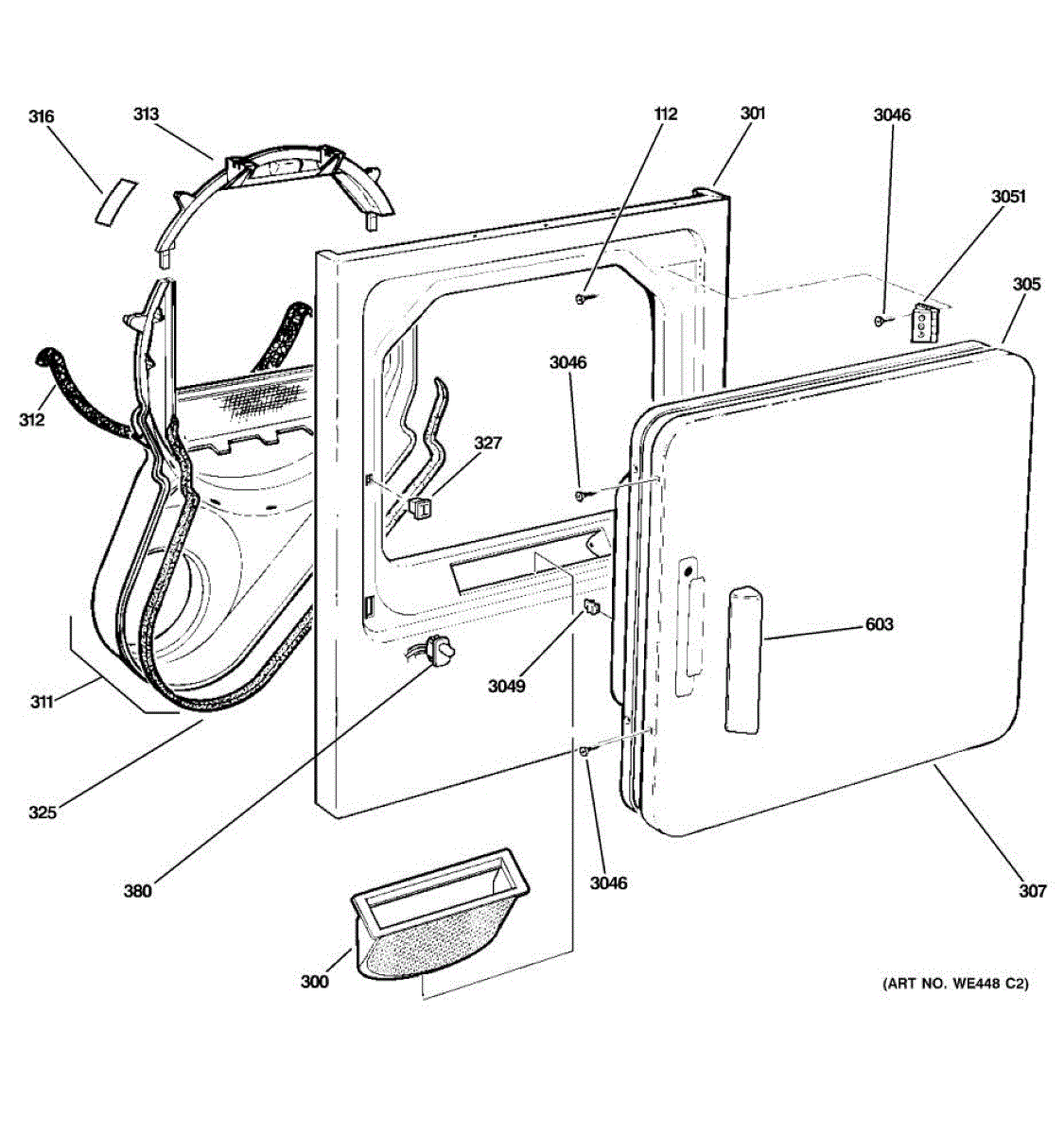 316
313
112
301
3046
3051
305
312
3046
327
603
3049
311
325
380
3046
307
300
(ART NO. WE448 C2)