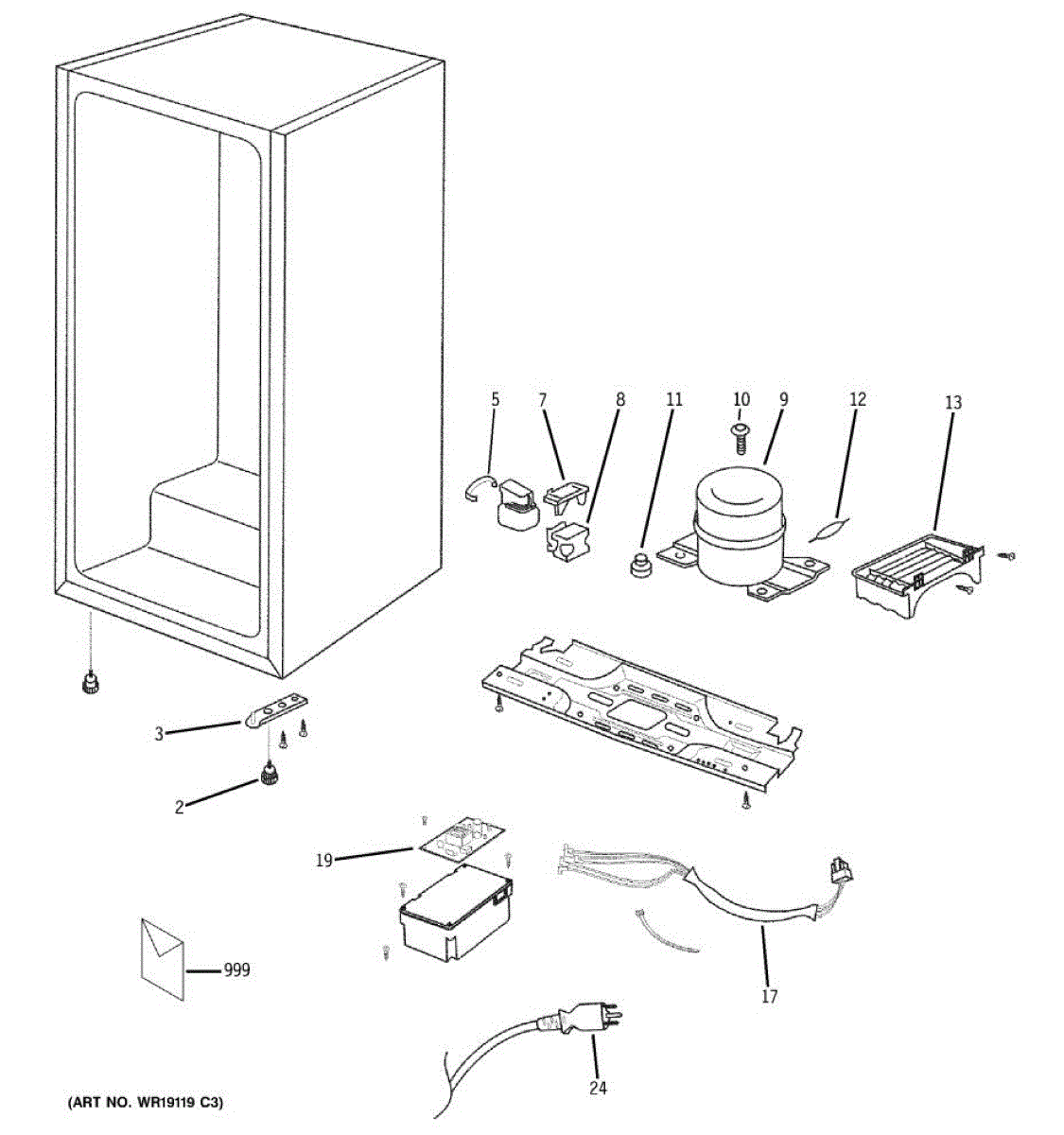 5
7
8
11
10
9
12
13
3
2
19
999
17
24
(ART NO. WR19119 C3)