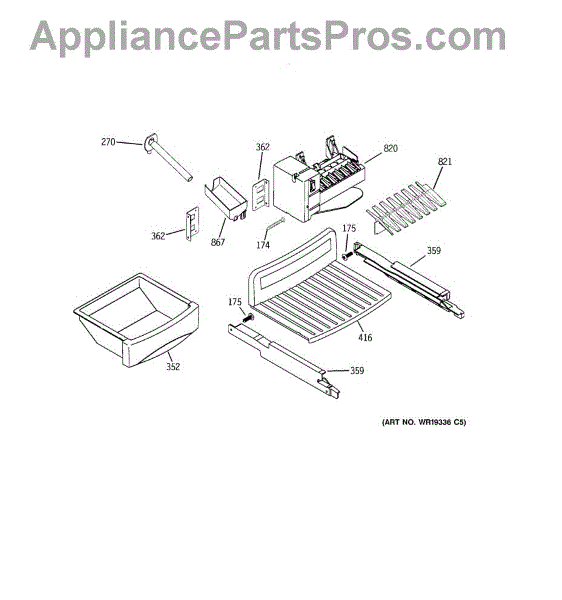 AppliancePartsPros.com

270
362
820
821
362
867
174
175
359
175
416
352
359

(ART NO. WR19336 C5)