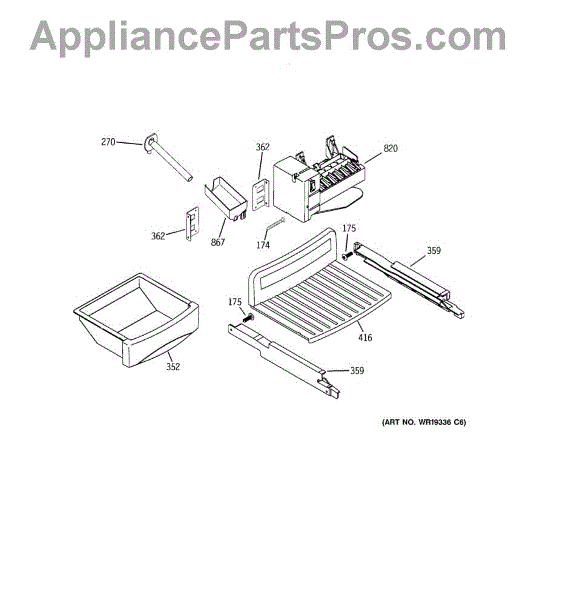 AppliancePartsPros.com

270
362
820
362
867
174
175
359
175
416
352
359

(ART NO. WR19336 C6)