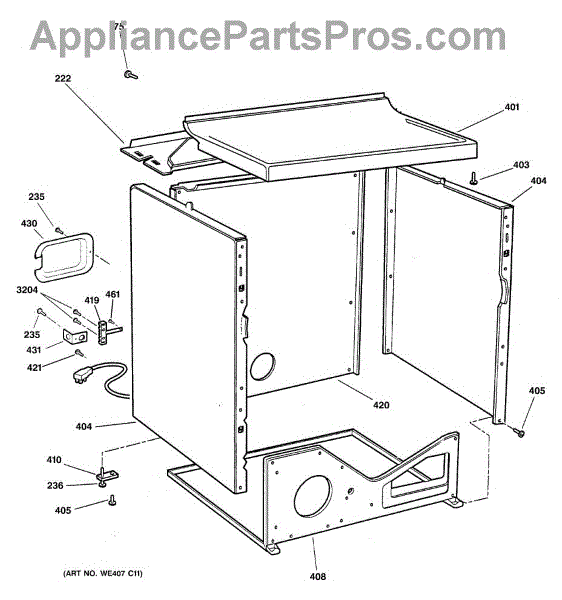 AppliancePartsPros.com

75
222
401
403
404
235
430
3204
419
461
235
431
421
420
405
404
410
236
405
408
(ART NO. WE407 C11)