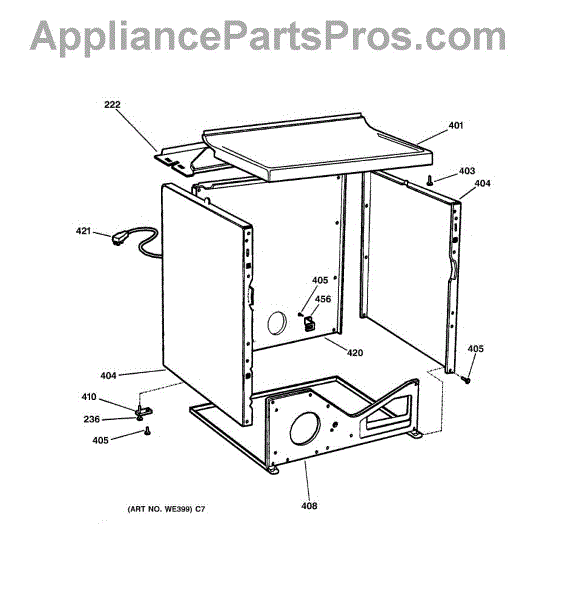 AppliancePartsPros.com

222
401
403
404
421
405
456
420
405
404
410
236
405
408

(ART NO. WE399) C7