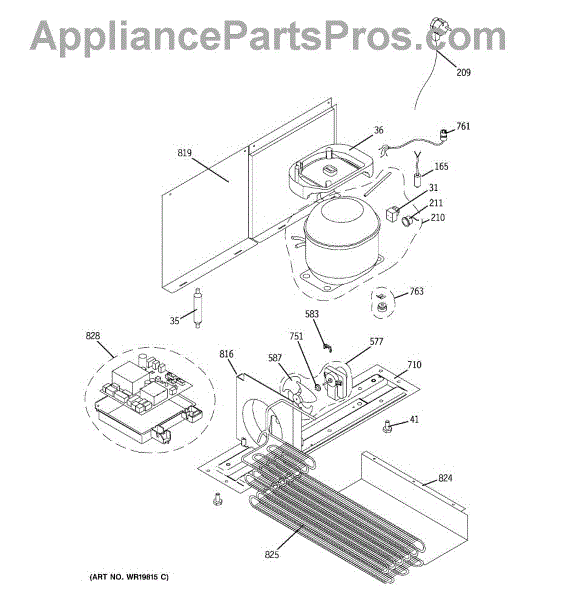 AppliancePartsPros.com

209
761
36
819
165
31
211
210
763
35
583
828
751
577
816
587
710
41
824
825
(ART NO. WR19815 C)