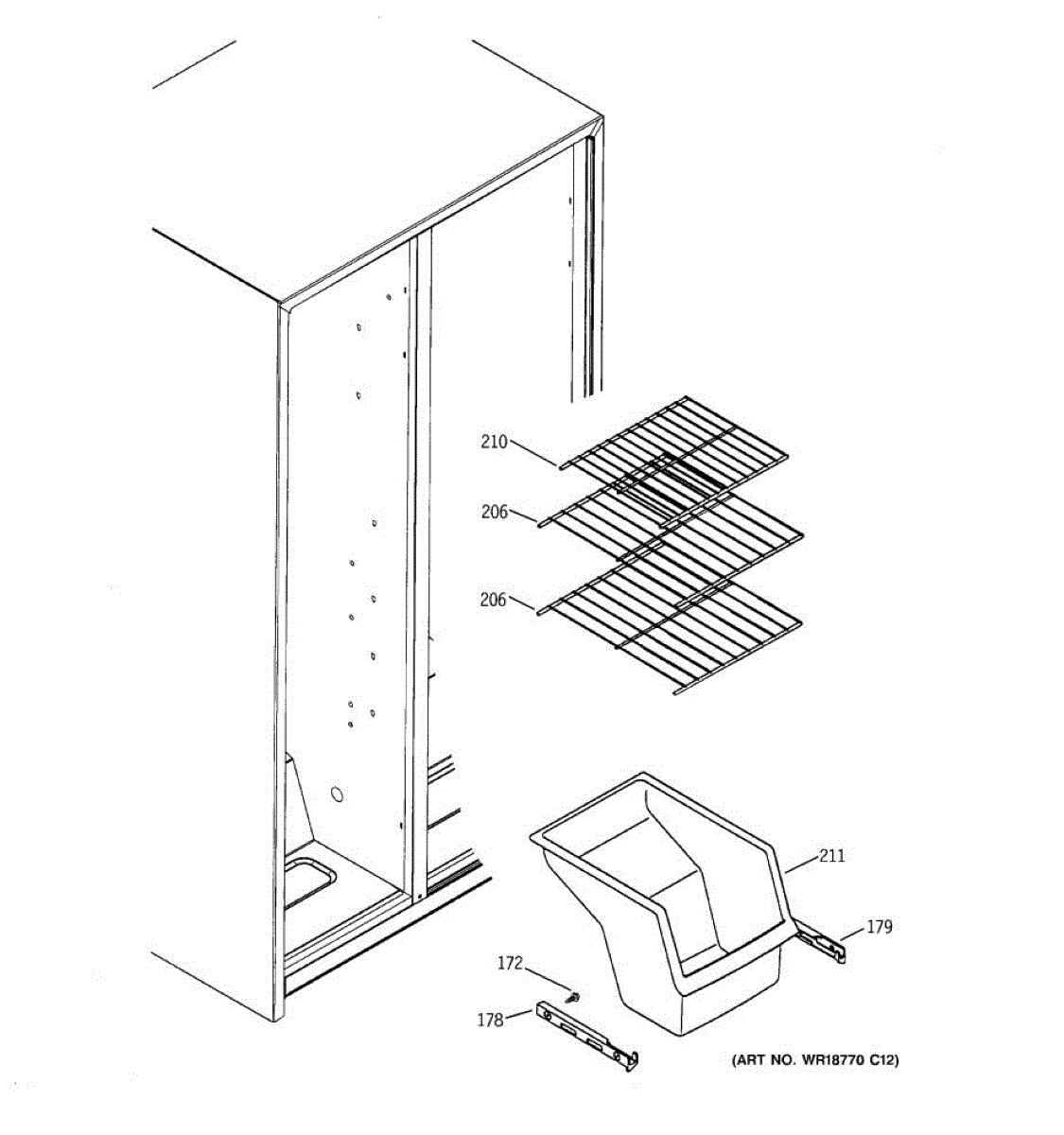 210
206
206
211
179
172
178
(ART NO. WR18770 C12)