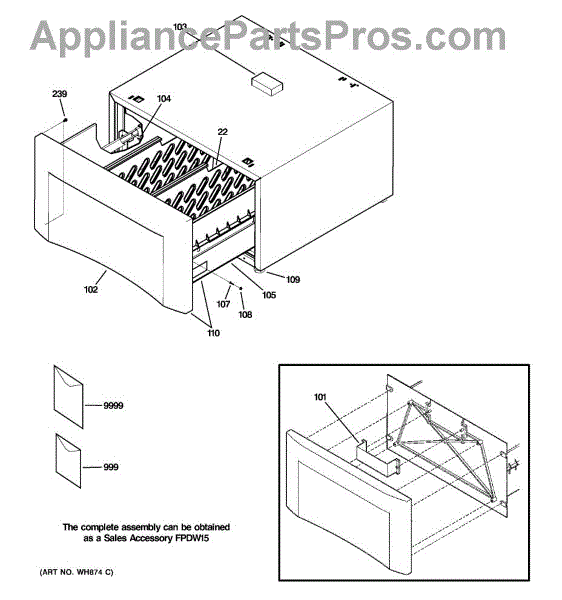 AppliancePartsPros.com

103

239

104

22

102

109

105

107

108

110

9999

999

101

The complete assembly can be obtained as a Sales Accessory FPDW15

(ART NO. WH874 C)