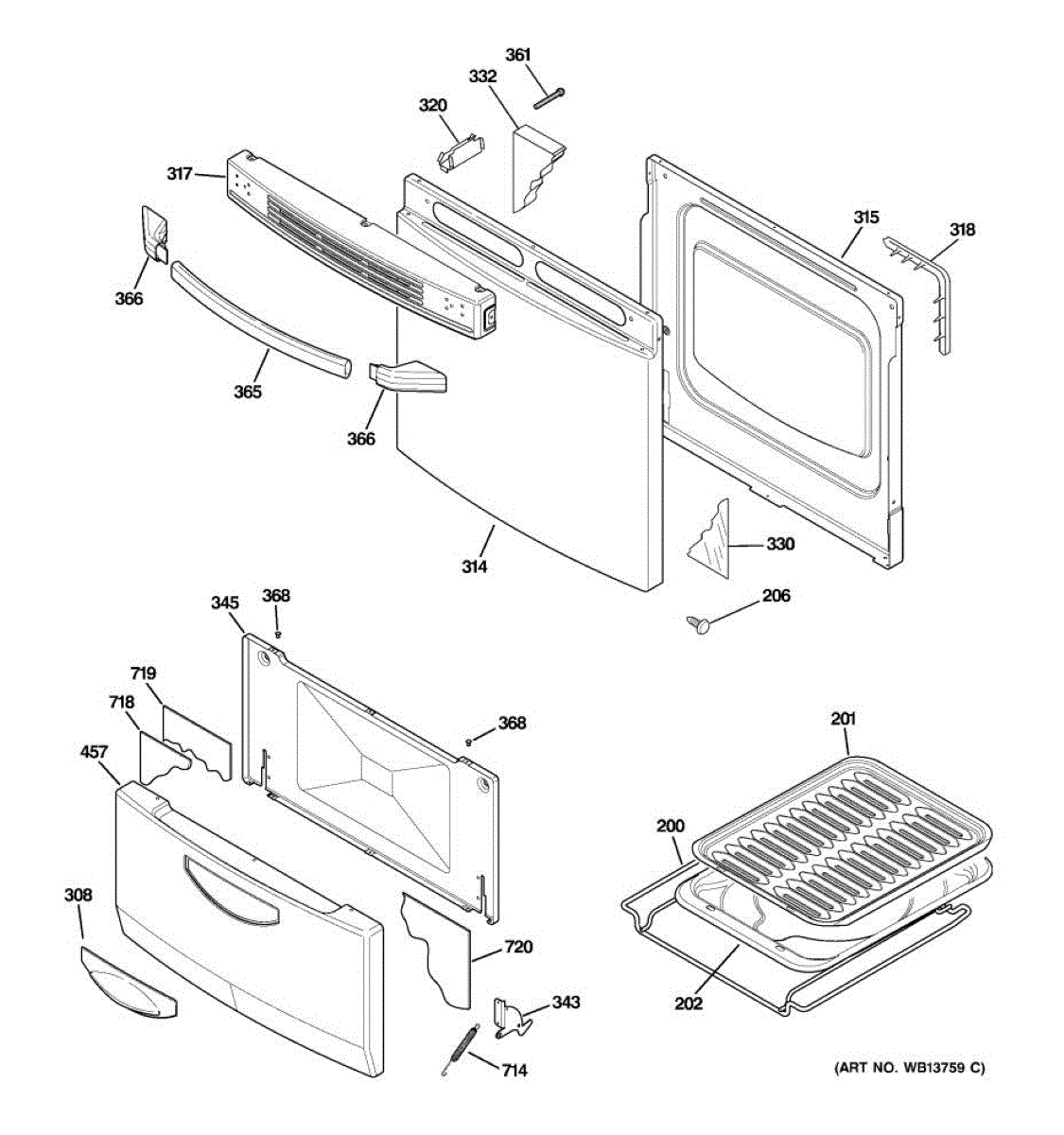 361
332
320
317
315
318
366
365
366
314
330
206
345
368
719
718
368
457
201
200
308
720
343
202
714
(ART NO. WB13759 C)