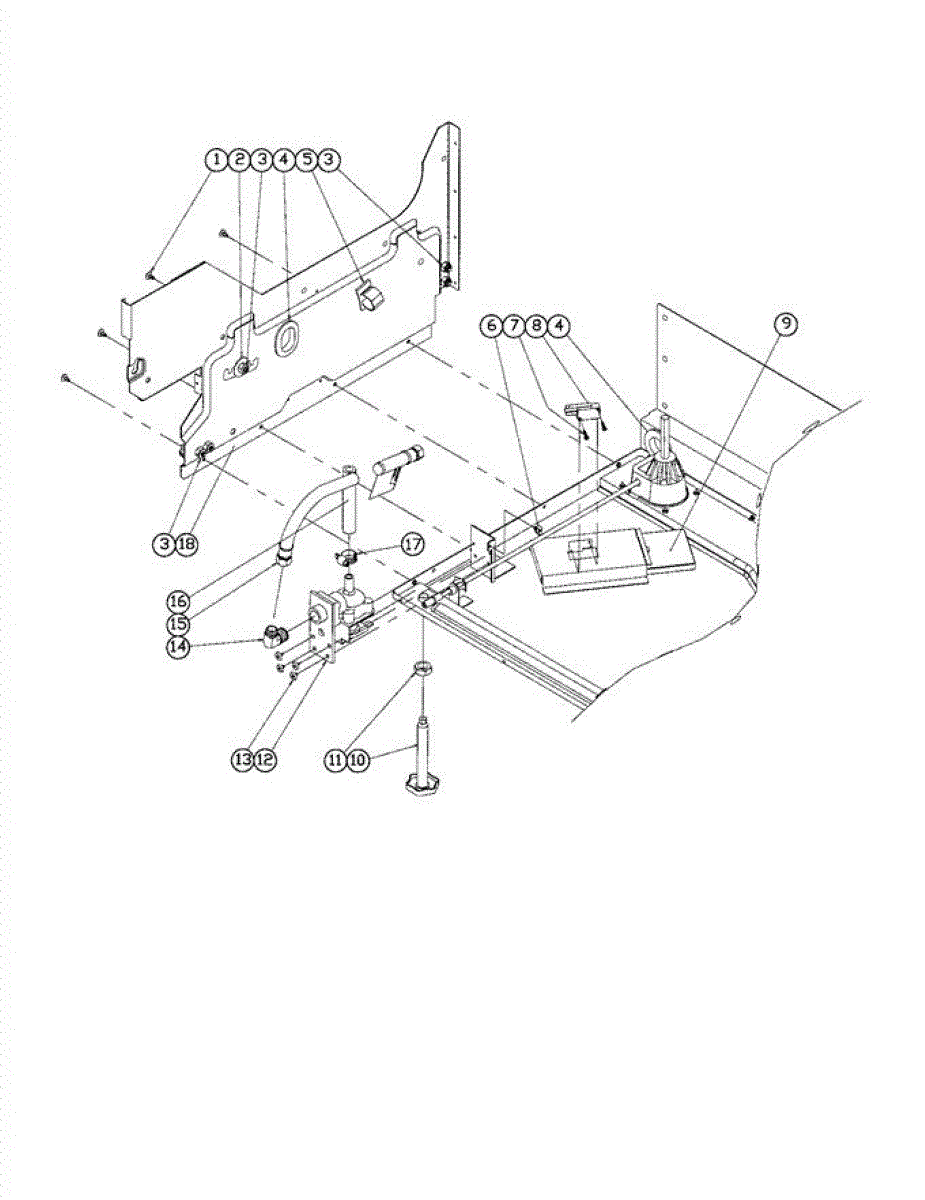 1 2 3 4 5 3

6 7 8 4

9

3 18

17

16

15

14

13 12

11 10