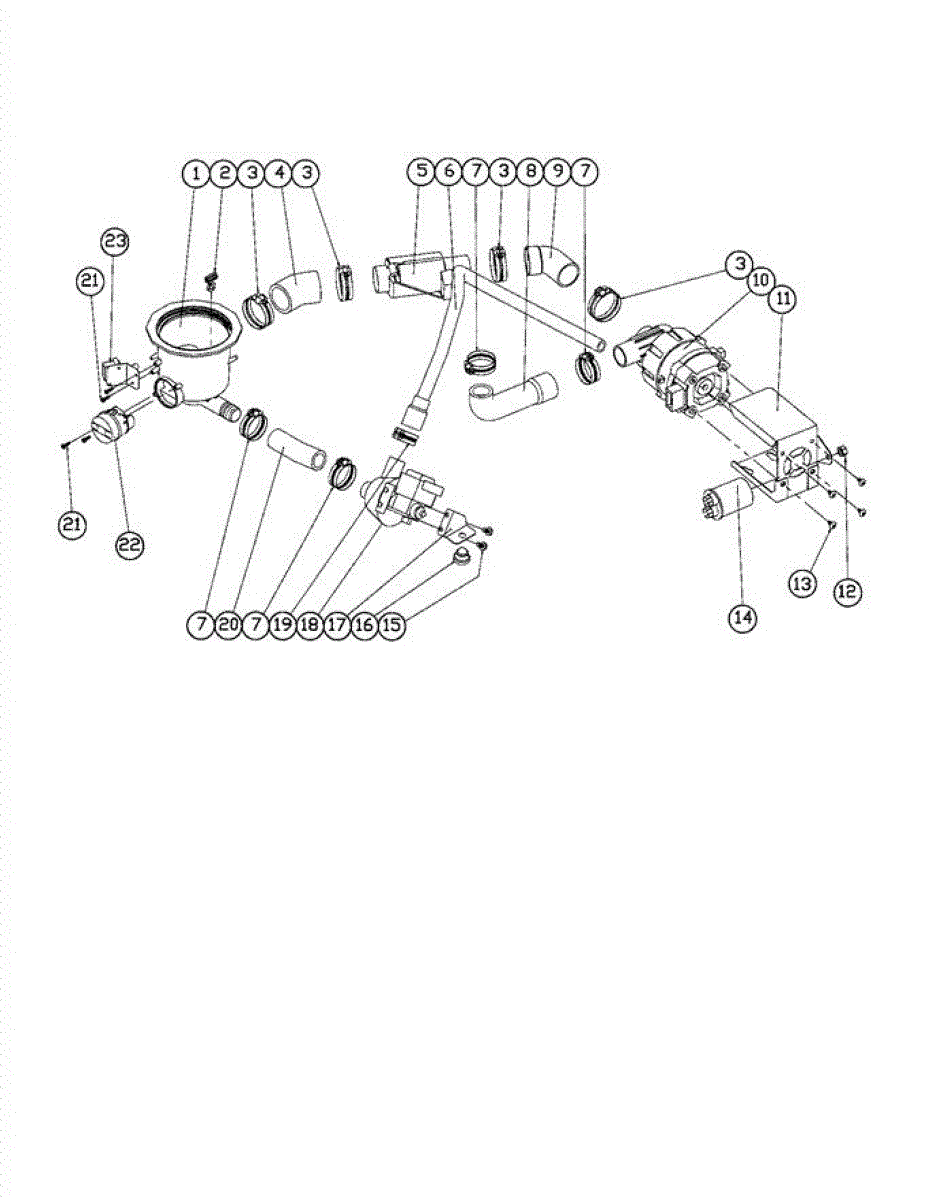 1 2 3 4 3 5 6 7 3 8 9 7
23
21
3
10
11
21
22
7 20 7 19 18 17 16 15
14
13
12