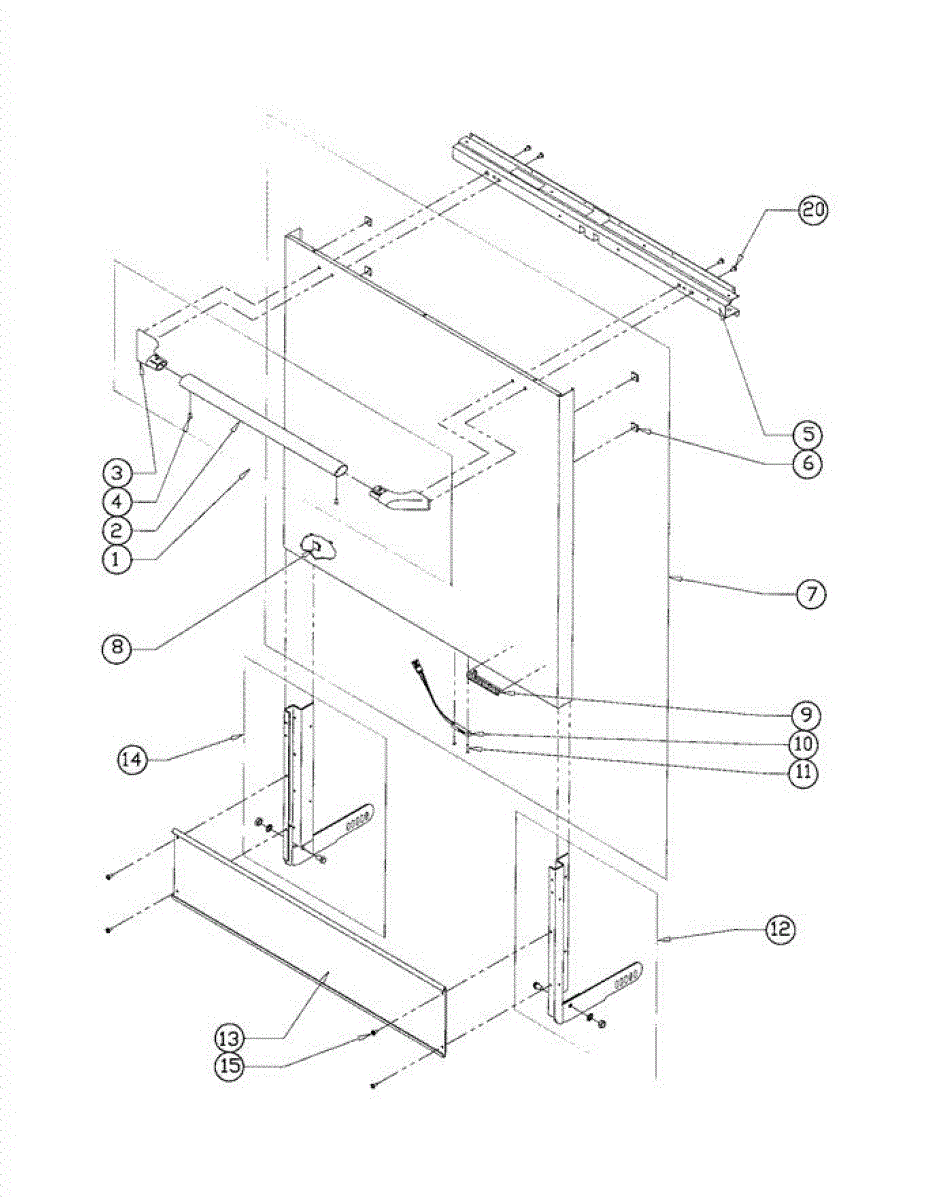 20
5
6
3
4
2
1
7
8
9
10
11
14
12
13
15