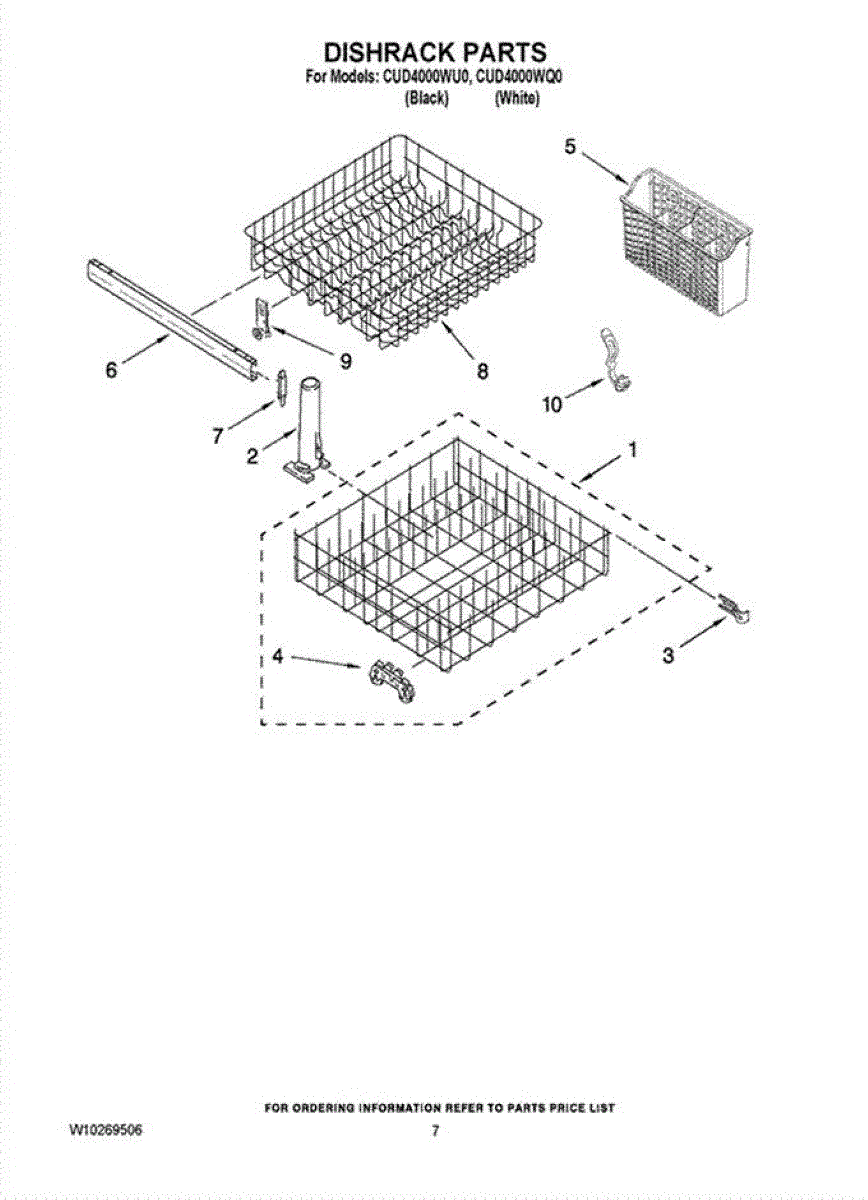 DISHRACK PARTS
For Models: CUD4000WU0, CUD4000WQ0
(Black) (White)

5

6

9

8

10

7

2

1

4

3

FOR ORDERING INFORMATION REFER TO PARTS PRICE LIST

W10269506

7