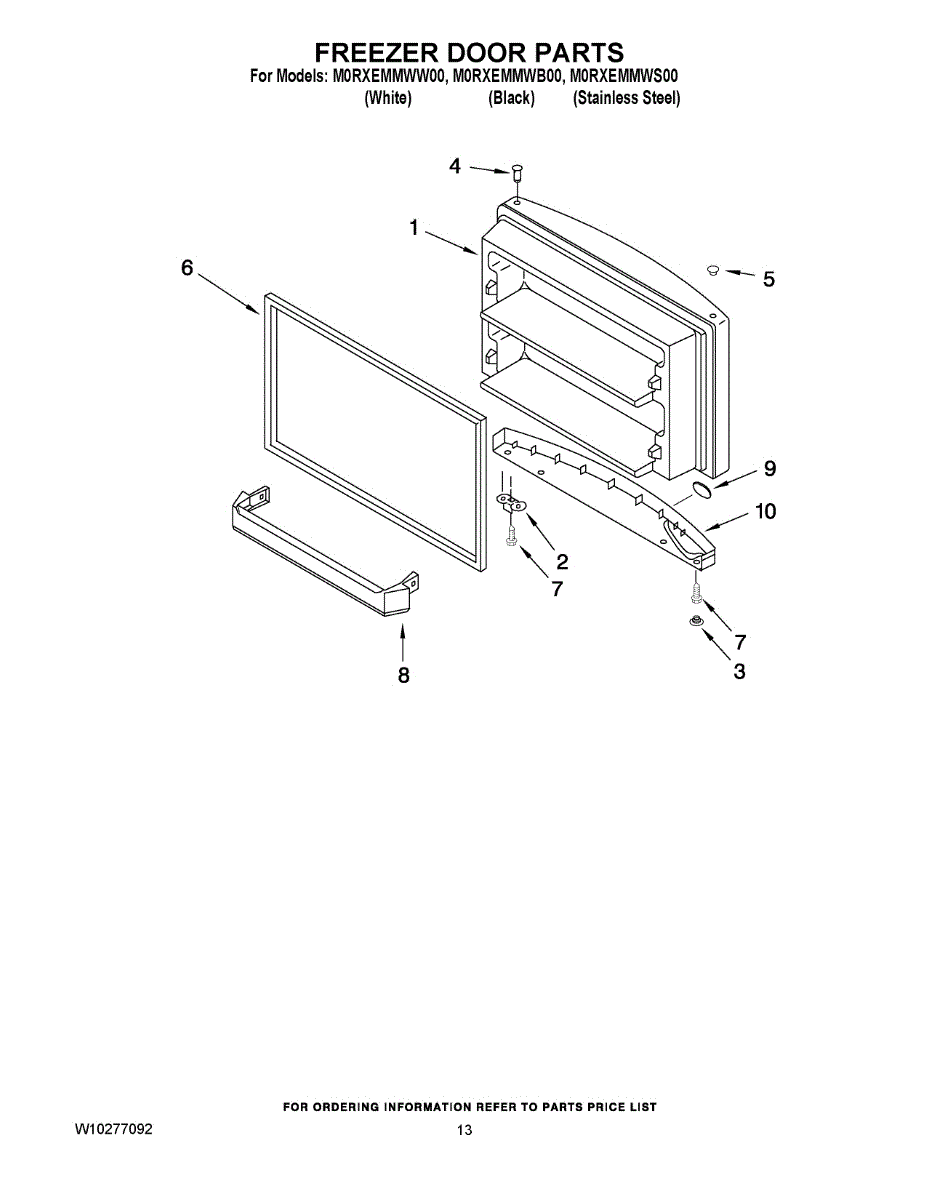 FREEZER DOOR PARTS
For Models: M0RXEMMWW00, M0RXEMMWB00, M0RXEMMWS00
(White) (Black) (Stainless Steel)

4
1
5
6
9
10
2
7
7
3
8

FOR ORDERING INFORMATION REFER TO PARTS PRICE LIST
W10277092
13