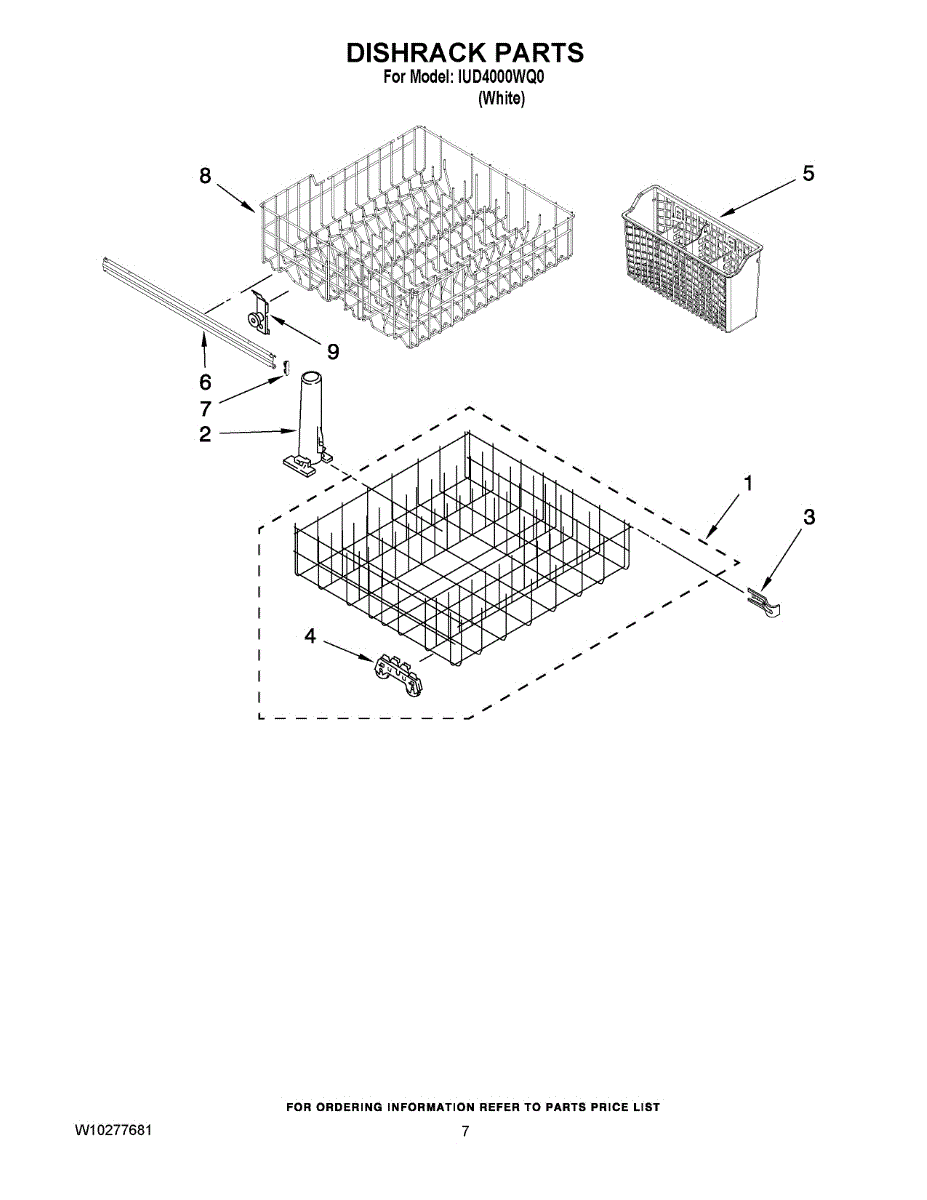 DISHRACK PARTS
For Model: IUD4000WQ0
(White)

8
5
9
6
7
2
1
3
4

FOR ORDERING INFORMATION REFER TO PARTS PRICE LIST

W10277681

7