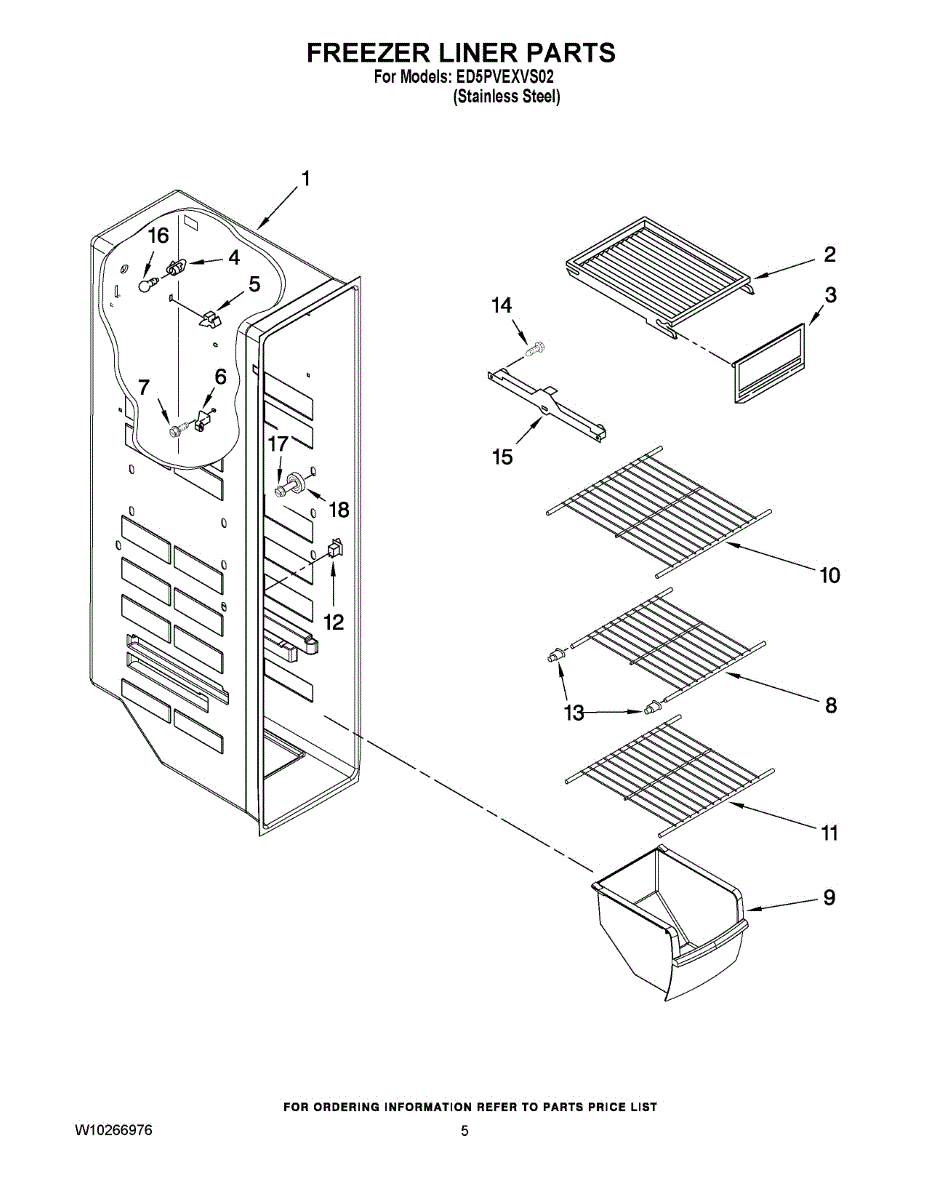 FREEZER LINER PARTS
For Models: ED5PVEXVS02
(Stainless Steel)

1
16
4
5
7
6
17
18
12
2
3
14
15
10
13
8
11
9

FOR ORDERING INFORMATION REFER TO PARTS PRICE LIST

W10266976

5