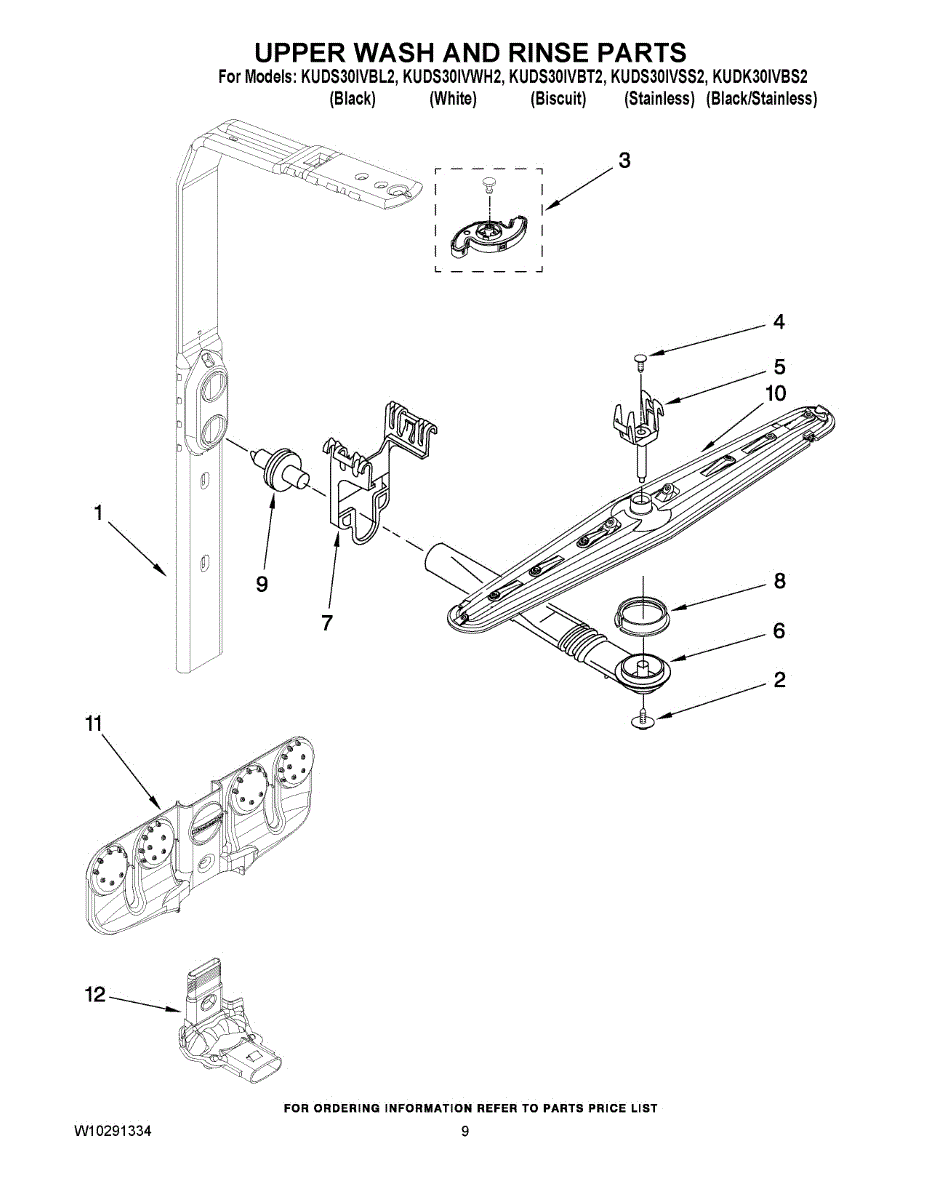 UPPER WASH AND RINSE PARTS
For Models: KUDS30IVBL2, KUDS30IVWH2, KUDS30IVBT2, KUDS30IVSS2, KUDK30IVBS2
(Black) (White) (Biscuit) (Stainless) (Black/Stainless)

3

4

5

10

1

9

7

8

6

2

11

12

FOR ORDERING INFORMATION REFER TO PARTS PRICE LIST

W10291334

9