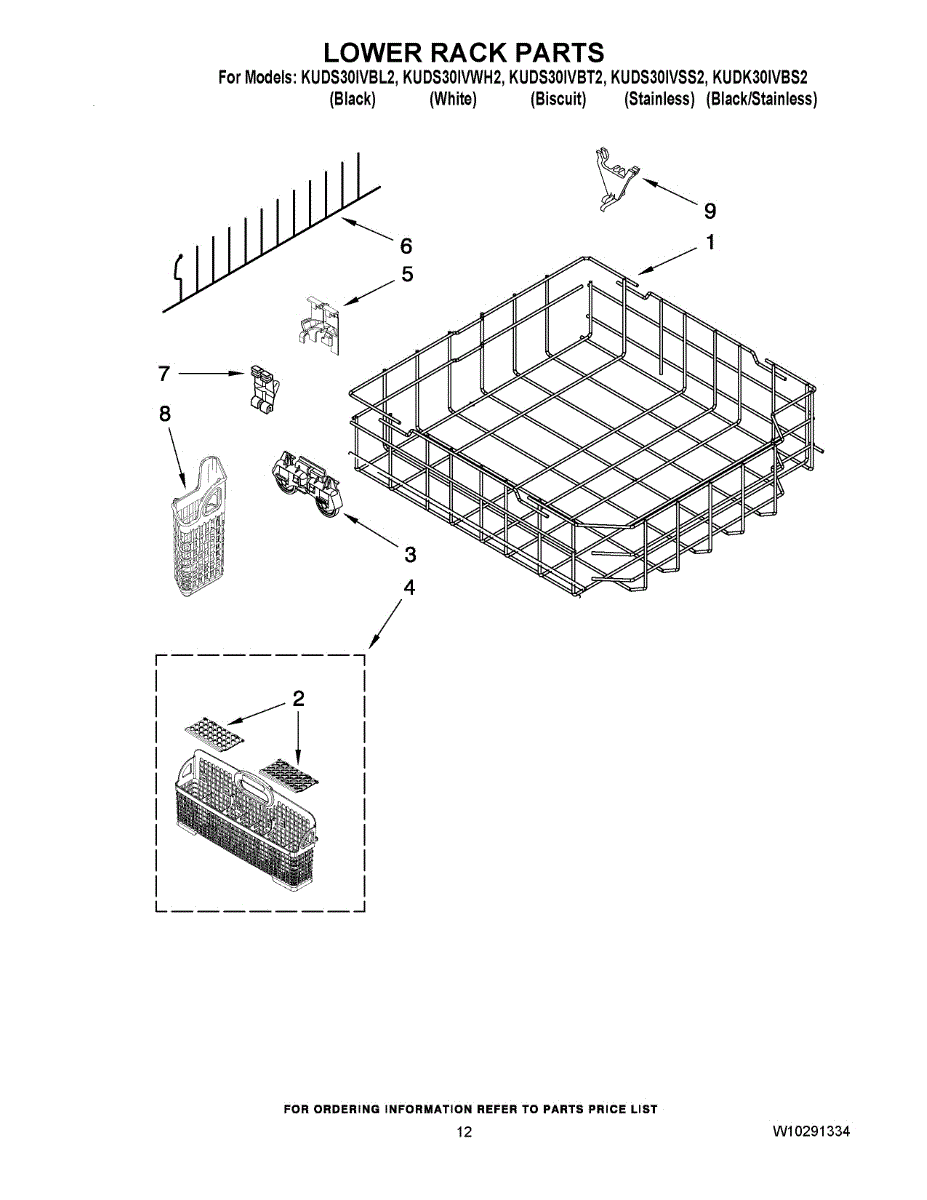 LOWER RACK PARTS
For Models: KUDS30IVBL2, KUDS30IVWH2, KUDS30IVBT2, KUDS30IVSS2, KUDK30IVBS2
(Black) (White) (Biscuit) (Stainless) (Black/Stainless)

9
6
1
5
7
8
3
4
2

FOR ORDERING INFORMATION REFER TO PARTS PRICE LIST
12
W10291334