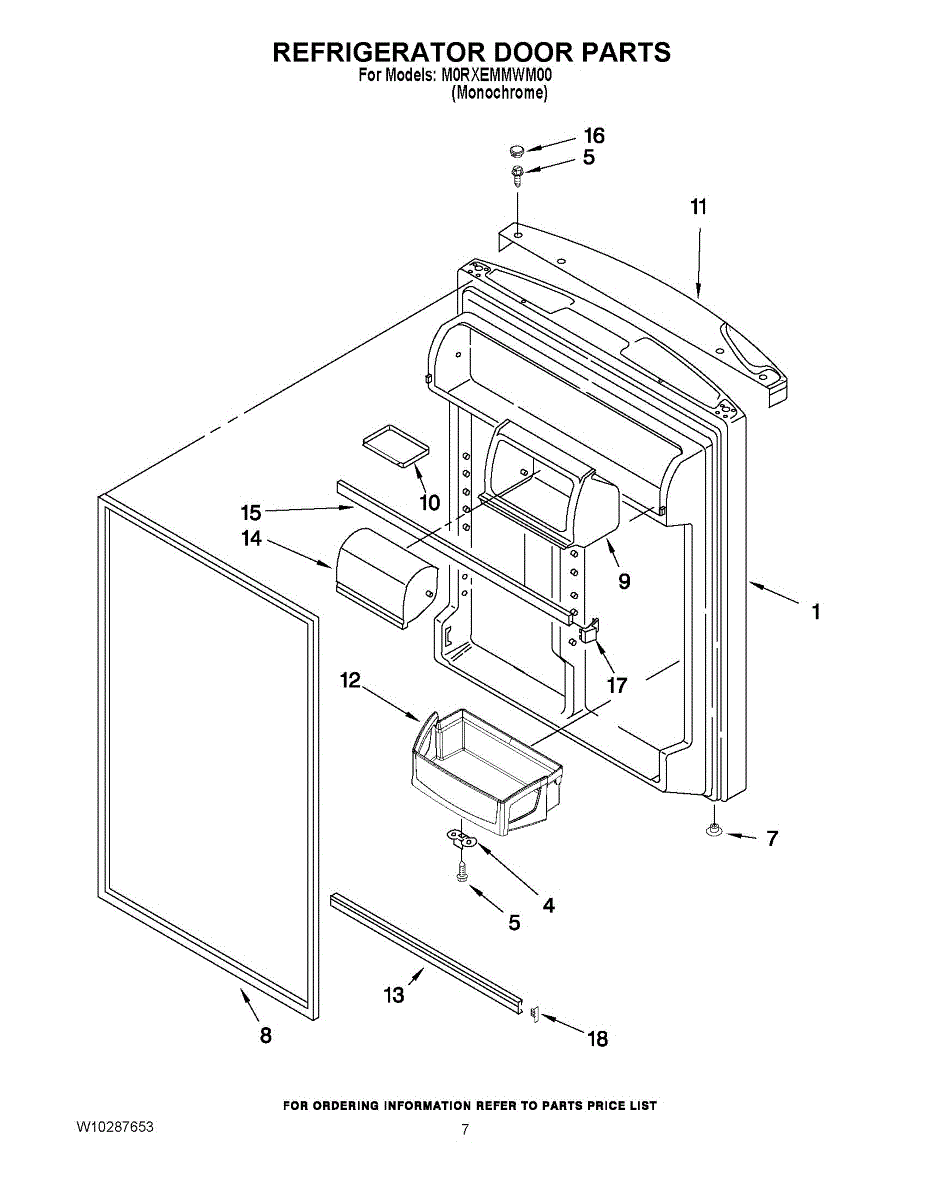 REFRIGERATOR DOOR PARTS
For Models: M0RXEMMWM00
(Monochrome)

16
5
11
10
15
14
9
1
17
12
7
4
5
13
8
18

FOR ORDERING INFORMATION REFER TO PARTS PRICE LIST

W10287653

7