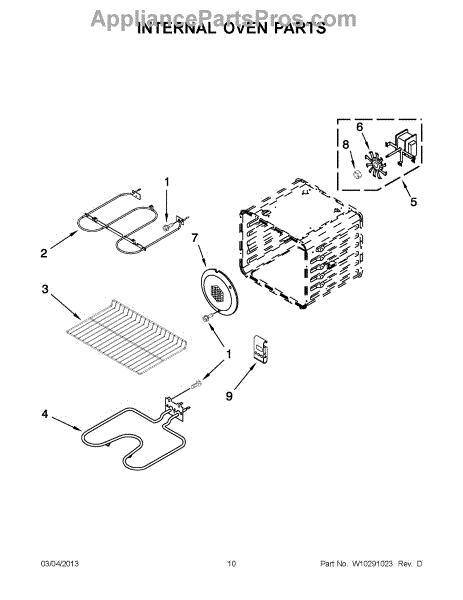 AppliancePartsPros.com
INTERNAL OVEN PARTS

6
8
5
1
2
7
3
1
9
4

03/04/2013 10 Part No. W10291023 Rev. D