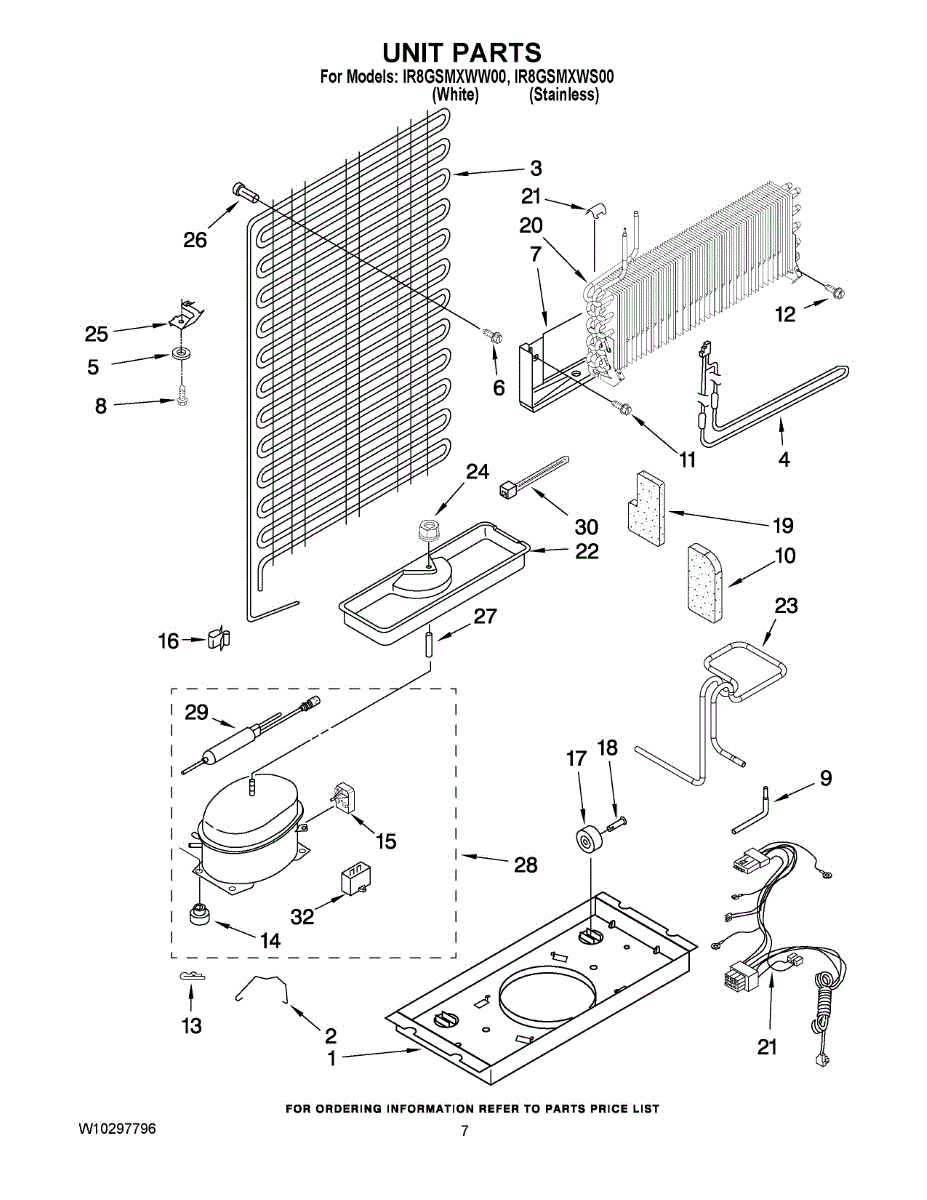 UNIT PARTS
For Models: IR8GSMXWW00, IR8GSMXWS00
(White) (Stainless)

3
21
26
20
7
12
25
5
6
8
11
4
24
30
19
22
10
23
16
27
29
17
18
9
15
28
32
14
13
2
1
21

FOR ORDERING INFORMATION REFER TO PARTS PRICE LIST

W10297796
7