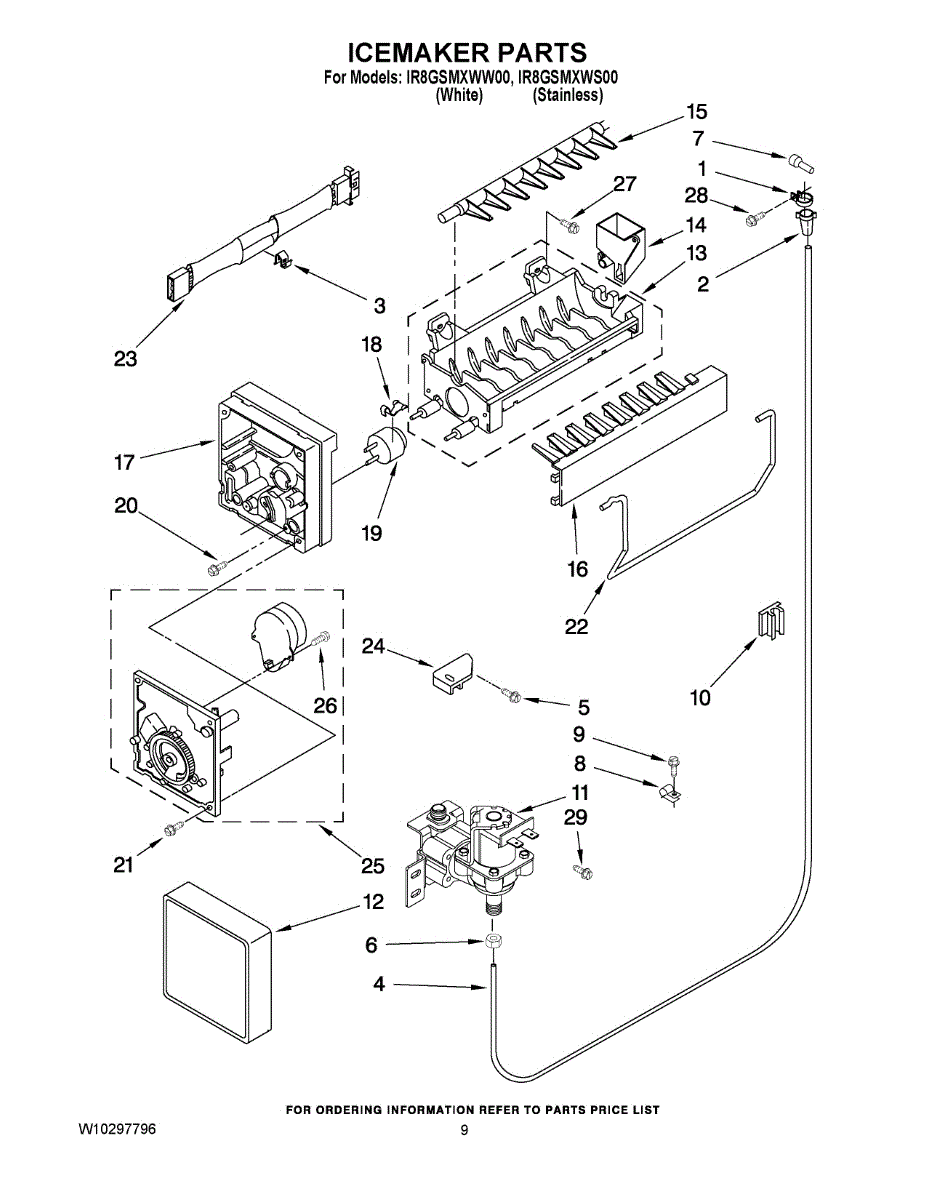 ICEMAKER PARTS
For Models: IR8GSMXWW00, IR8GSMXWS00
(White) (Stainless)

15
7
1
27
28
14
13
2
3
23
18
17
19
20
16
22
24
26
5
10
9
8
11
29
21
25
12
6
4

FOR ORDERING INFORMATION REFER TO PARTS PRICE LIST
W10297796
9