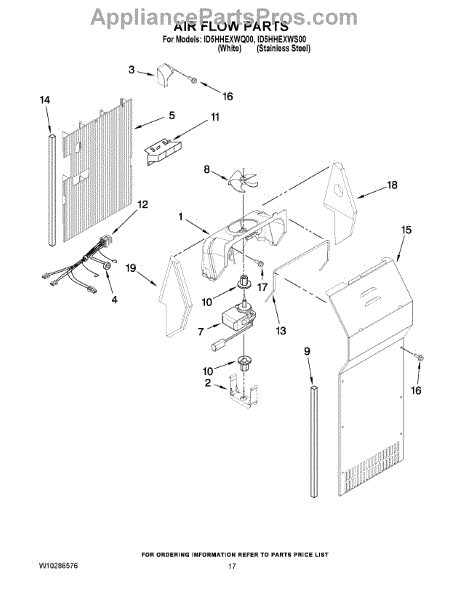 AppliancePartsPros.com

AIR FLOW PARTS
For Models: ID5HHEXWQ00, ID5HHEXWS00
(White) (Stainless Steel)

3
16
14
5
11
8
18
12
1
15
19
4
17
10
7
13
9
10
2
16

FOR ORDERING INFORMATION REFER TO PARTS PRICE LIST
W10286576
17