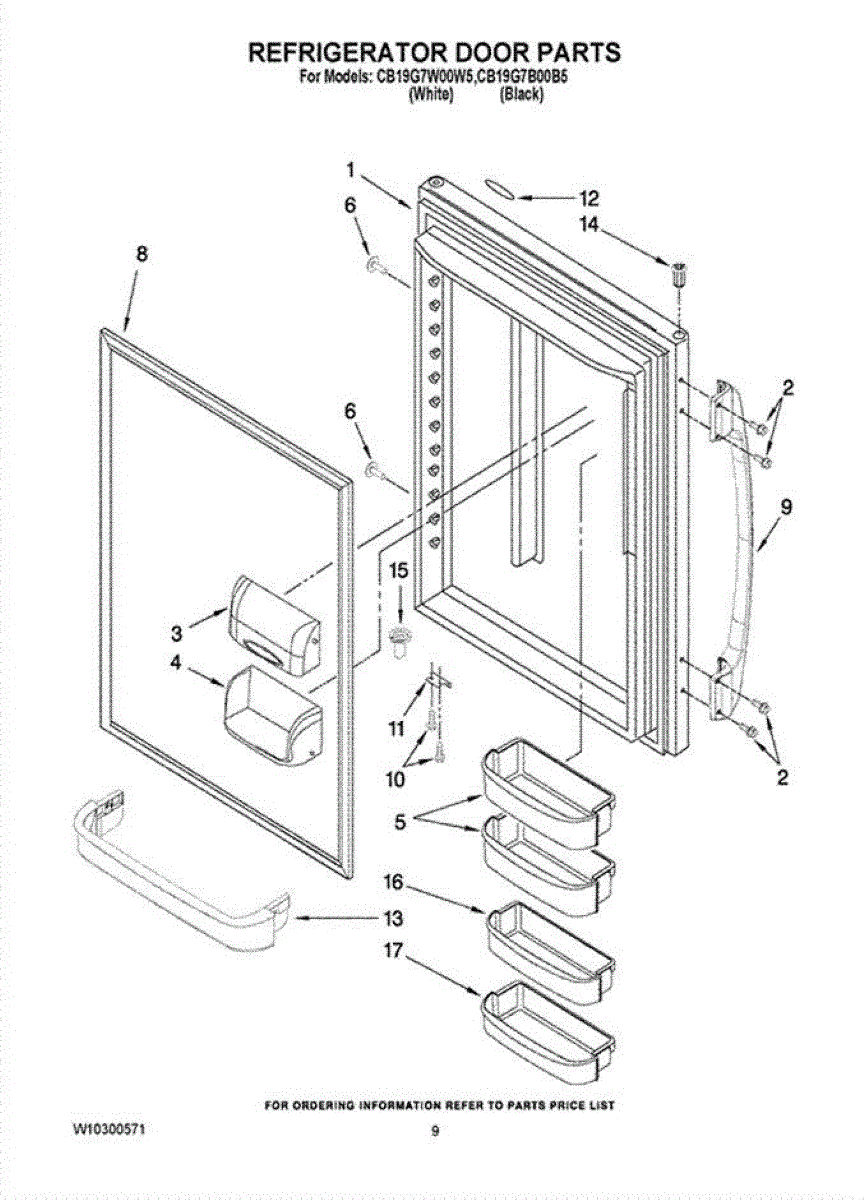 REFRIGERATOR DOOR PARTS
For Models: CB19G7W00W5,CB19G7B00B5
(White) (Black)

1
12
6
14
8
2
6
9
15
3
4
11
10
2
5
16
13
17

FOR ORDERING INFORMATION REFER TO PARTS PRICE LIST
W10300571
9