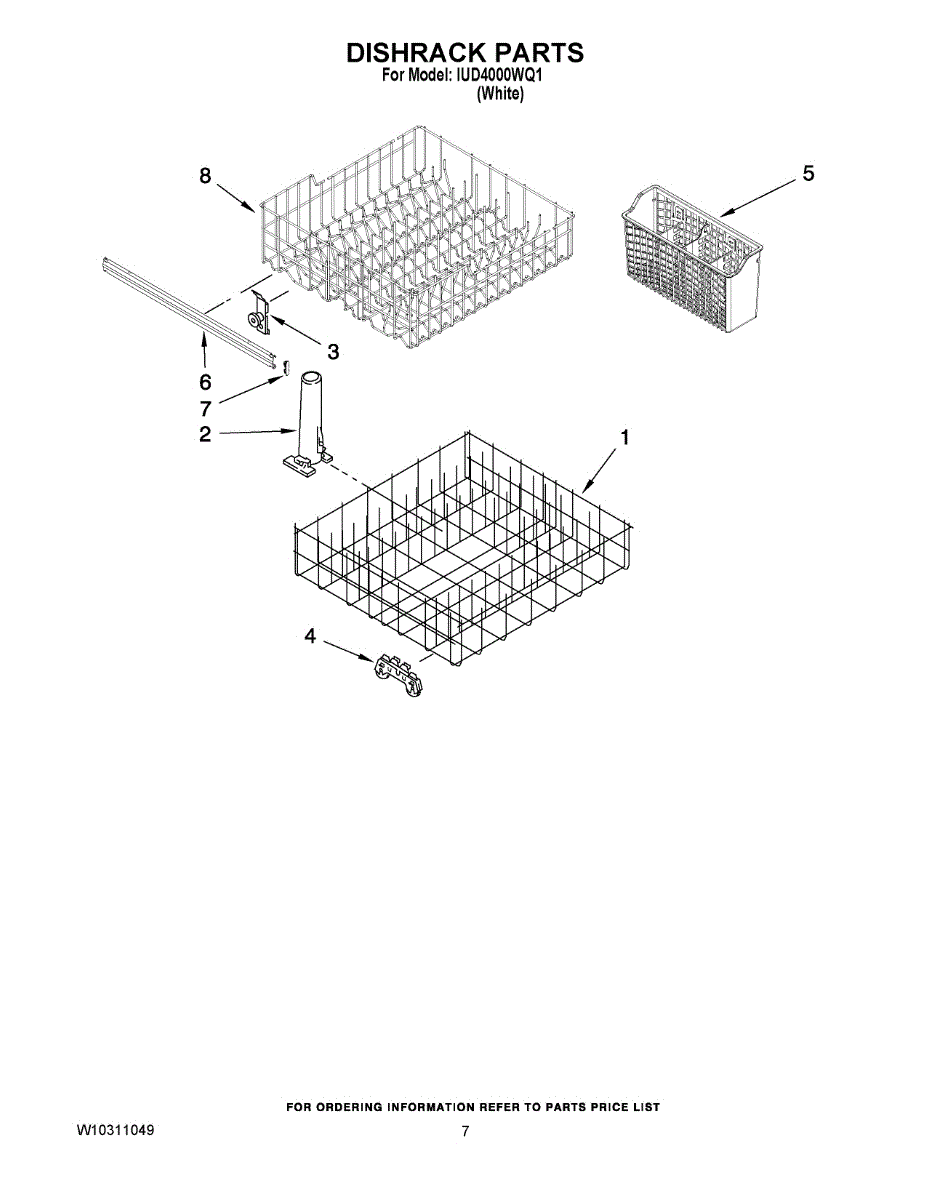 DISHRACK PARTS
For Model: IUD4000WQ1
(White)

8

5

3

6

7

2

1

4

FOR ORDERING INFORMATION REFER TO PARTS PRICE LIST

W10311049

7