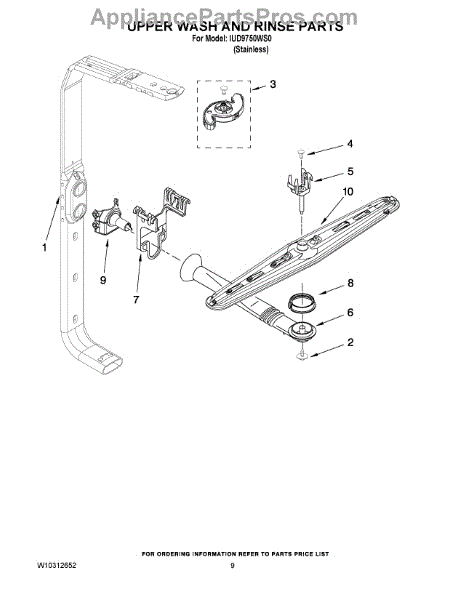 AppliancePartsPros.com

UPPER WASH AND RINSE PARTS
For Model: IUD9750WS0
(Stainless)

3
4
5
10
1
9
7
8
6
2

FOR ORDERING INFORMATION REFER TO PARTS PRICE LIST

W10312652
9