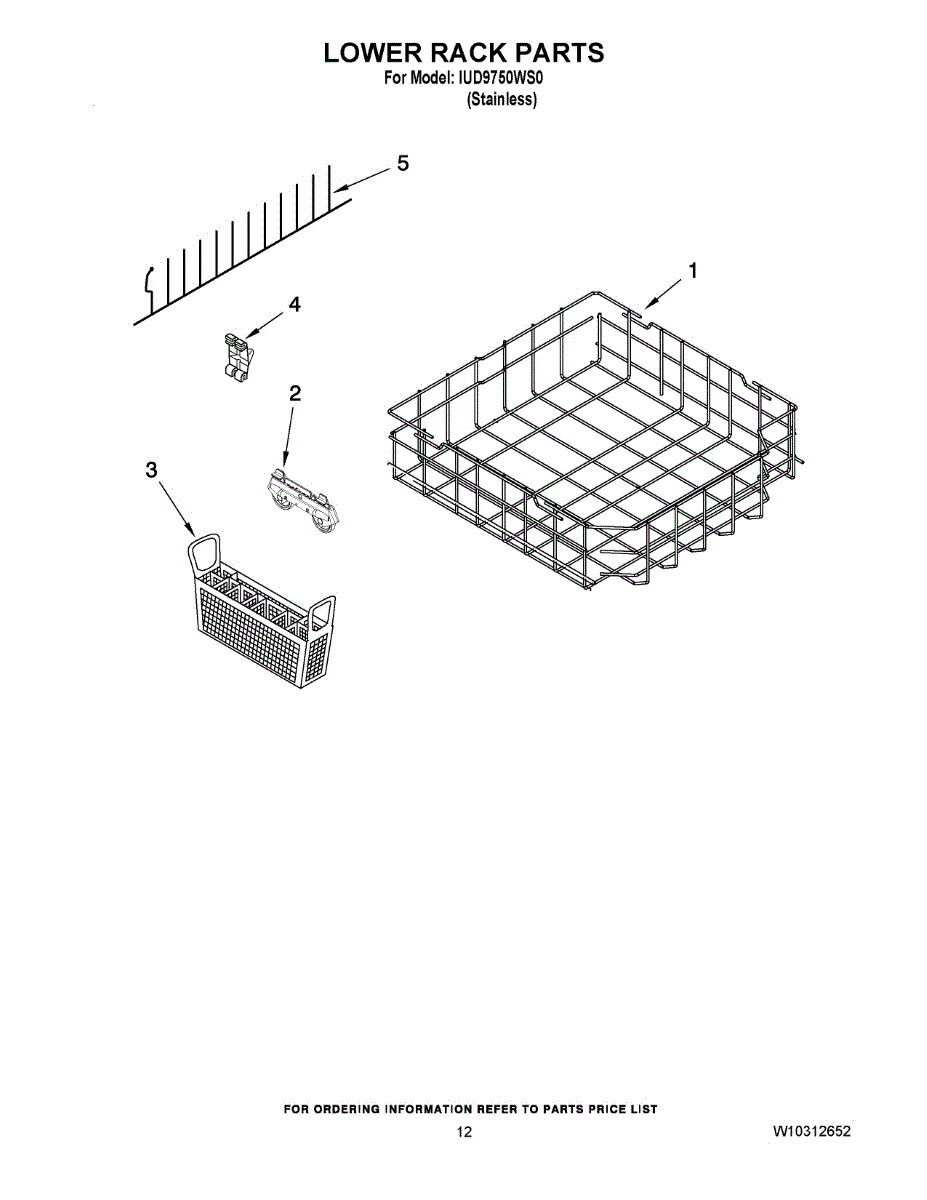 LOWER RACK PARTS
For Model: IUD9750WS0
(Stainless)

5

1

4

2

3

FOR ORDERING INFORMATION REFER TO PARTS PRICE LIST

12

W10312652