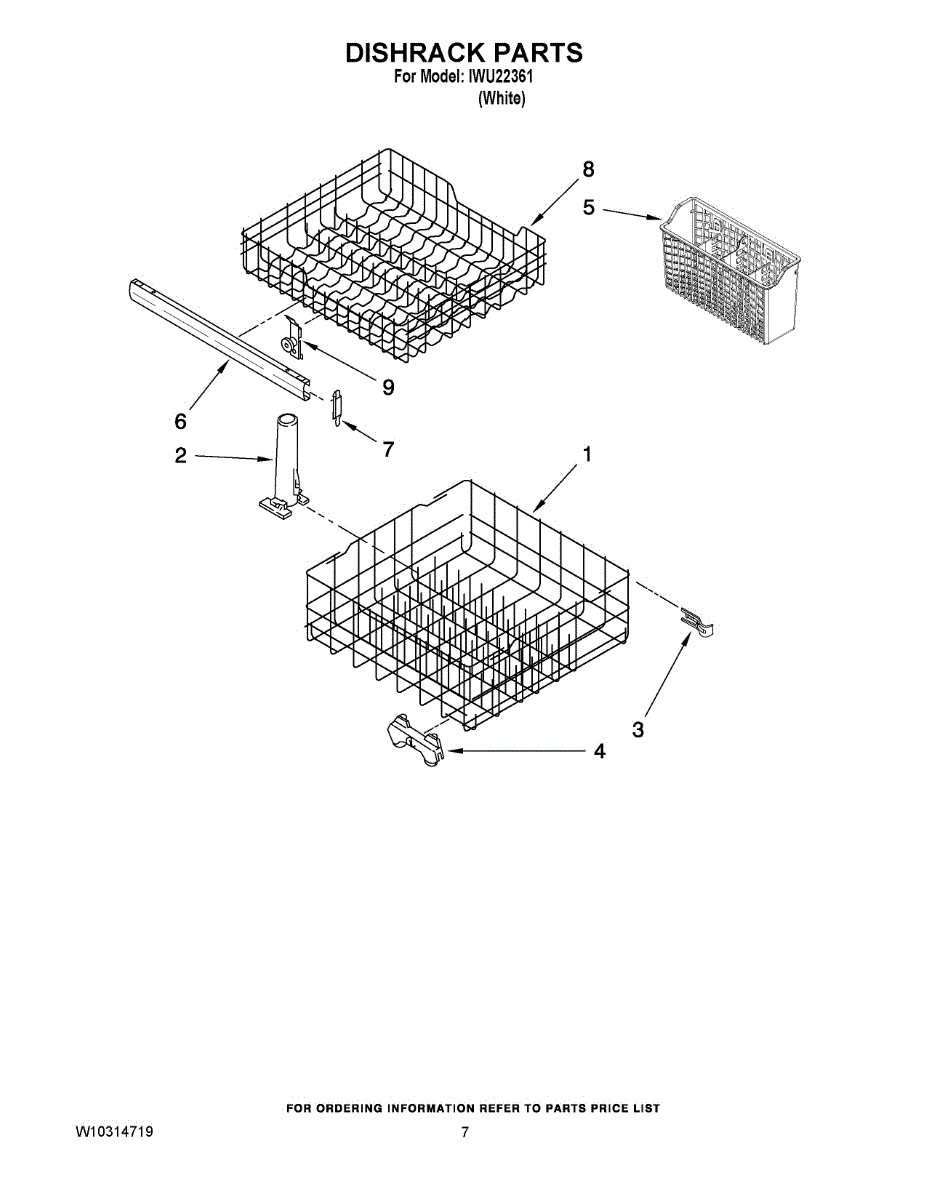 DISHRACK PARTS
For Model: IWU22361
(White)

8
5
9
6
7
2
1
3
4

FOR ORDERING INFORMATION REFER TO PARTS PRICE LIST

W10314719
7