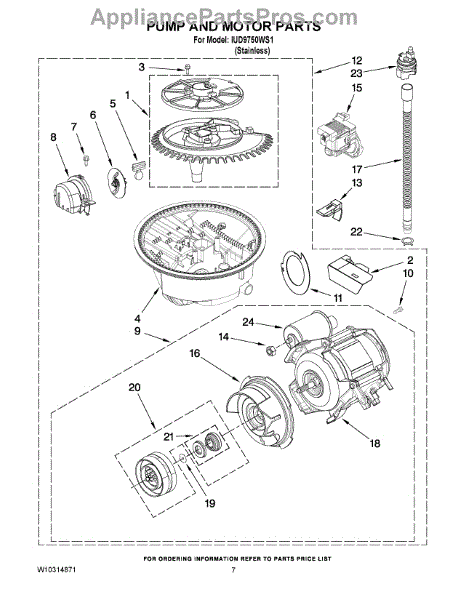 AppliancePartsPros.com
PUMP AND MOTOR PARTS
For Model: IUD9750WS1
(Stainless)

3
12
23
1
15
5
6
7
8
17
13
22
2
10
11
4
9
24
14
16
20
21
18
19

FOR ORDERING INFORMATION REFER TO PARTS PRICE LIST
W10314871
7