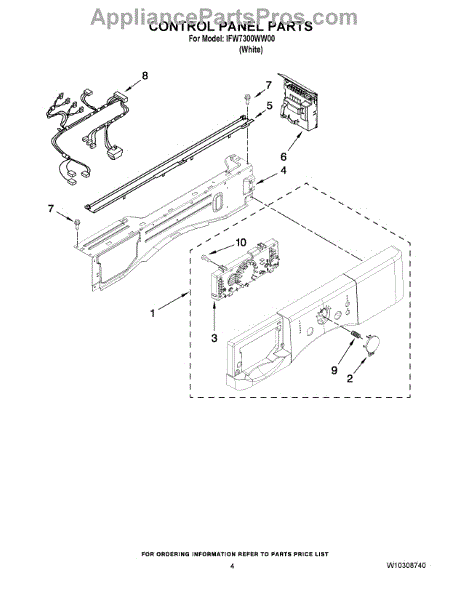 AppliancePartsPros.com
CONTROL PANEL PARTS
For Model: IFW7300WW00
(White)

8
7
5
6
4
7
10
1
3
9
2

FOR ORDERING INFORMATION REFER TO PARTS PRICE LIST
4
W10308740