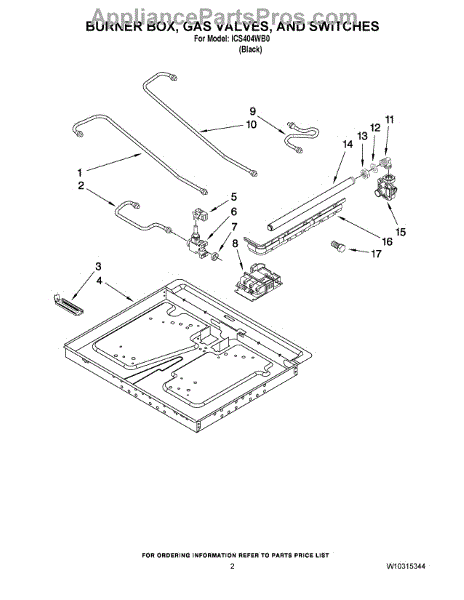 AppliancePartsPros.com
BURNER BOX, GAS VALVES, AND SWITCHES
For Model: ICS404WB0
(Black)

9
10
11
12
13
14
1
2
5
6
7
8
15
16
17
3
4

FOR ORDERING INFORMATION REFER TO PARTS PRICE LIST
2
W10315344