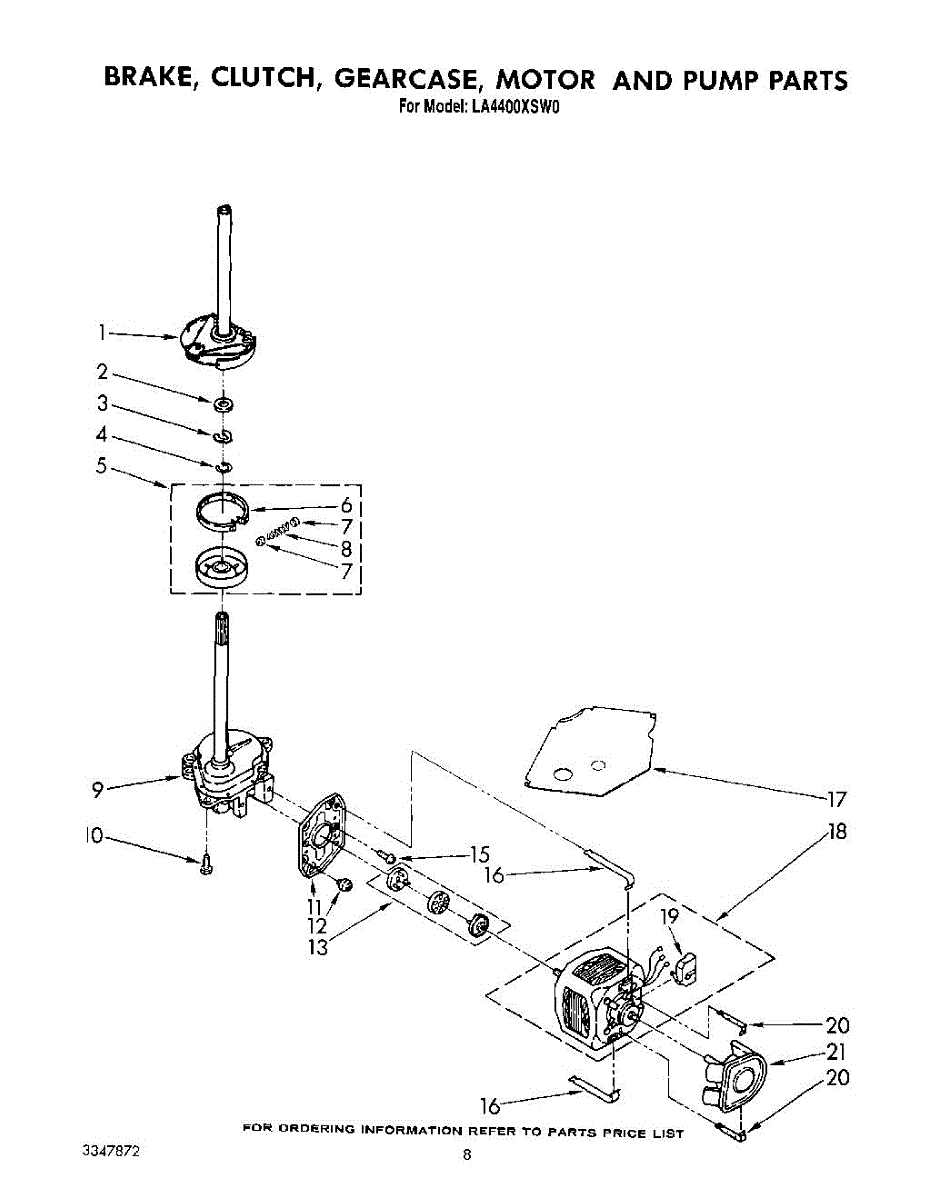 BRAKE, CLUTCH, GEARCASE, MOTOR AND PUMP PARTS
For Model: LA4400XSW0

1
2
3
4
5
6
7
8
7
9
10
11
12
13
15
16
17
18
19
20
21
20
16

FOR ORDERING INFORMATION REFER TO PARTS PRICE LIST

3347872

8