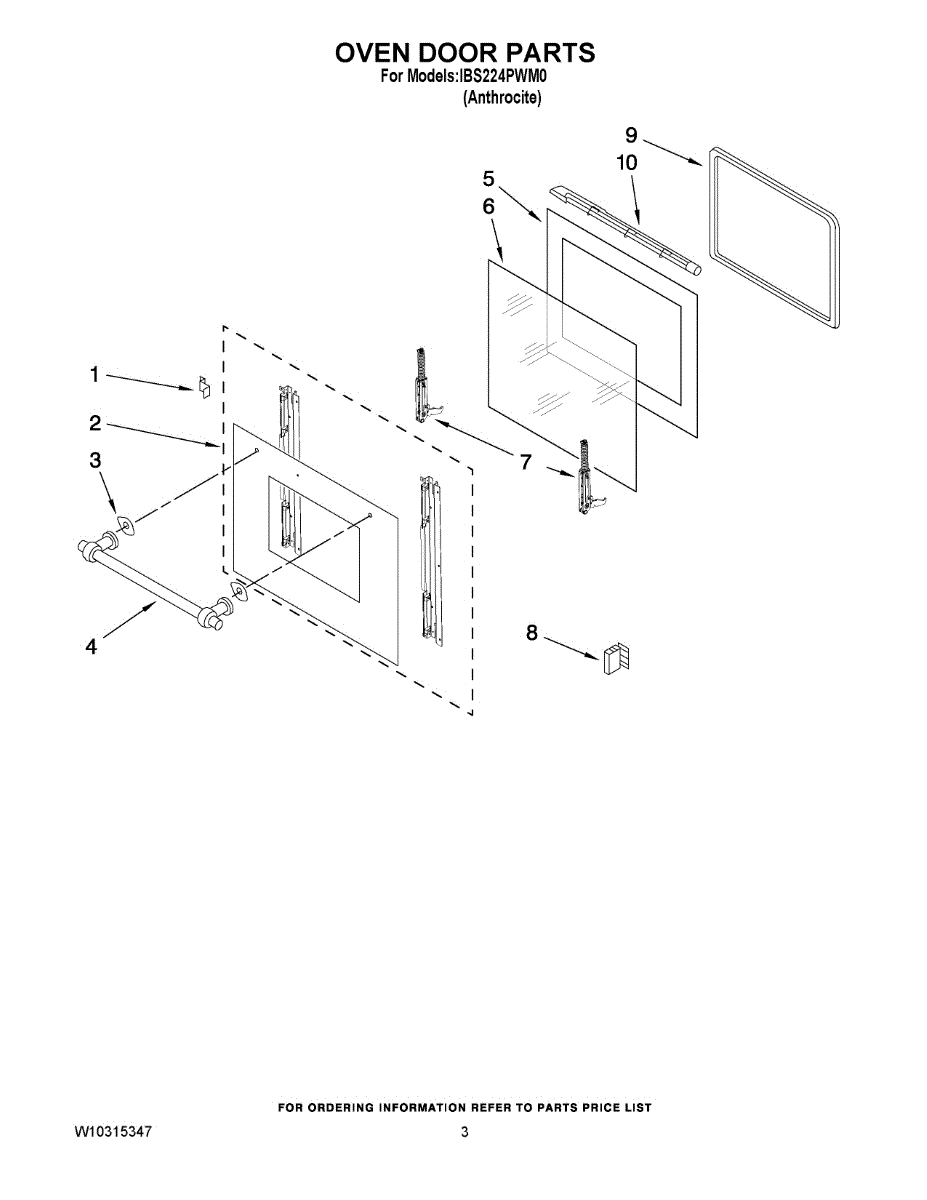 OVEN DOOR PARTS
For Models:IBS224PWM0
(Anthrocite)

9
10
5
6
1
2
3
7
4
8

FOR ORDERING INFORMATION REFER TO PARTS PRICE LIST
W10315347
3