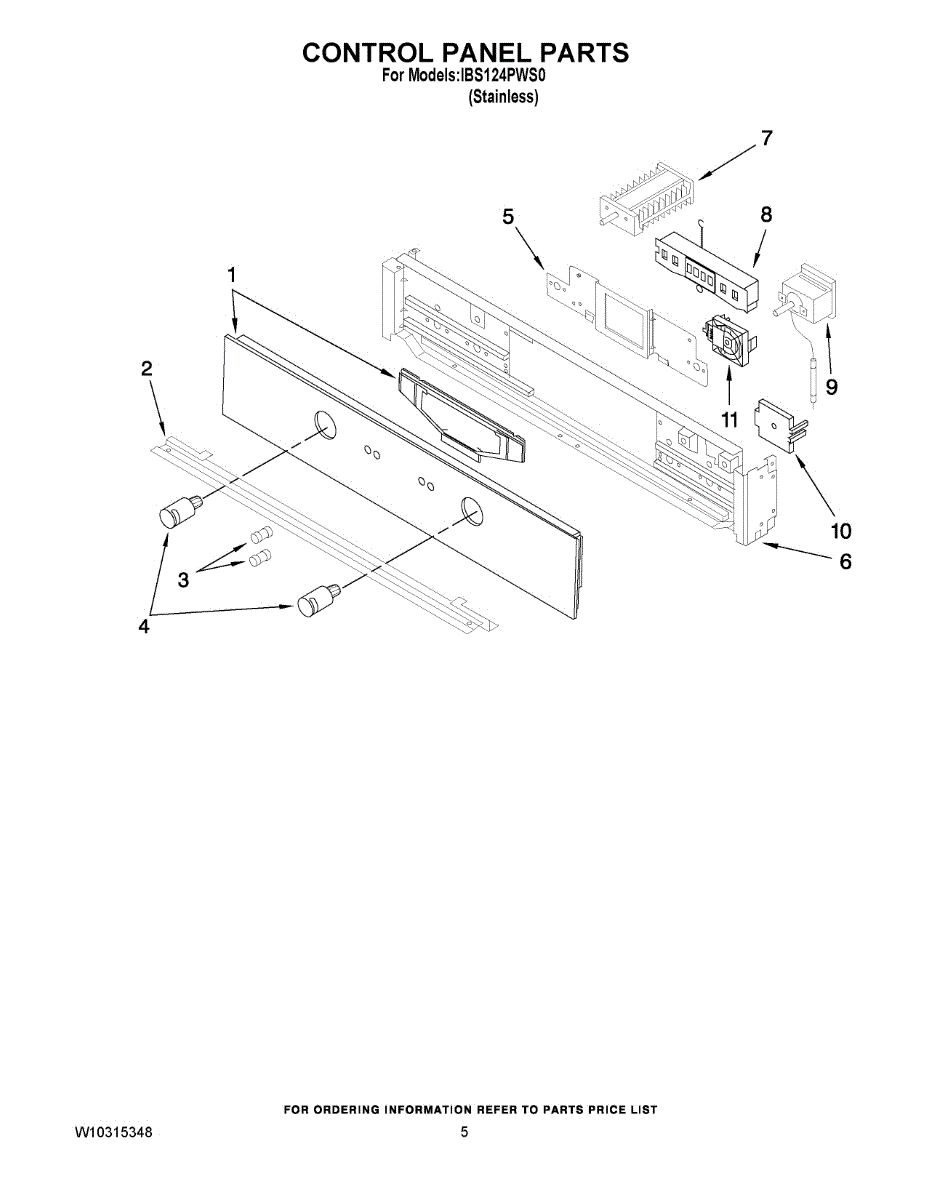 CONTROL PANEL PARTS
For Models:IBS124PWS0
(Stainless)

7
5
8
1
2
9
11
10
6
3
4

FOR ORDERING INFORMATION REFER TO PARTS PRICE LIST

W10315348

5