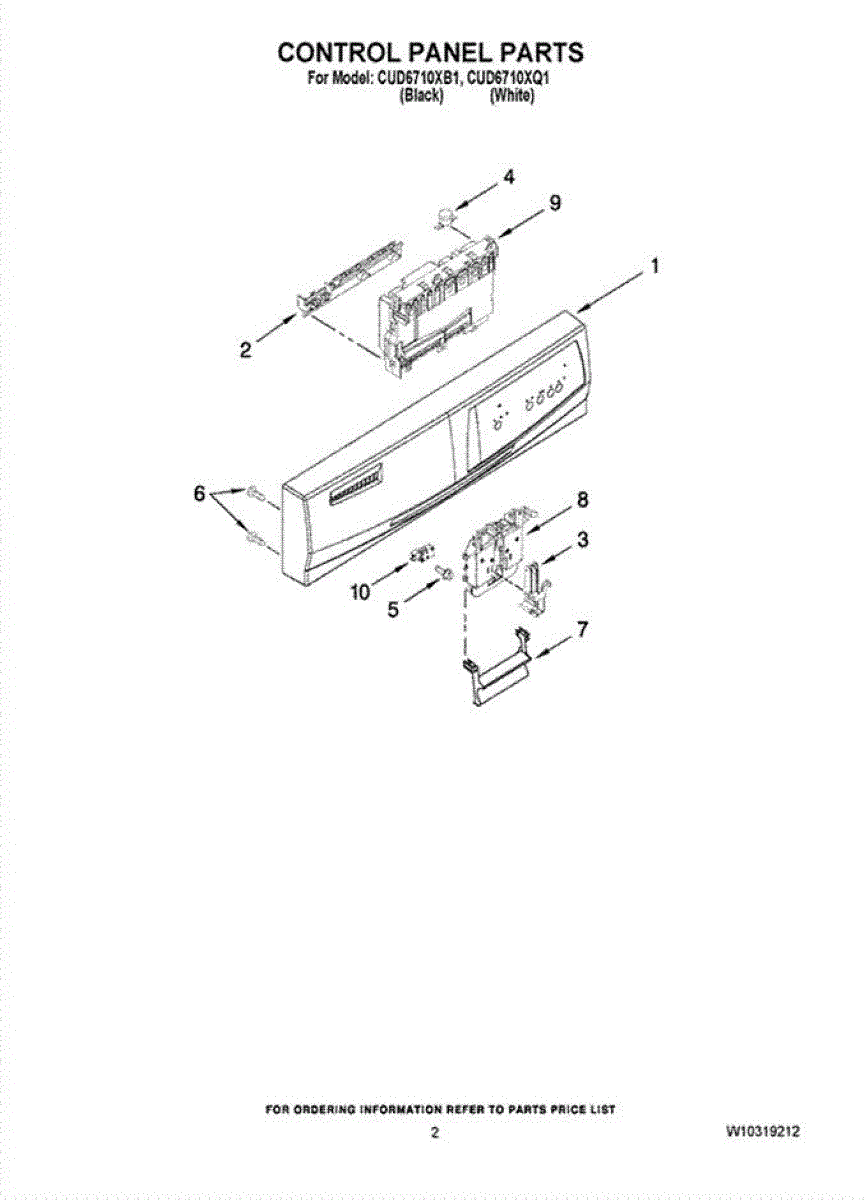 CONTROL PANEL PARTS
For Model: CUD6710XB1, CUD6710XQ1
(Black) (White)

4
9
1
2
6
8
3
10
5
7

FOR ORDERING INFORMATION REFER TO PARTS PRICE LIST
2
W10319212