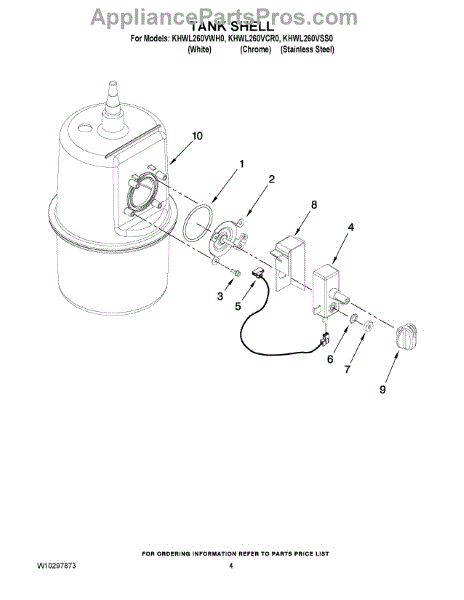 AppliancePartsPros.com
TANK SHELL
For Models: KHWL260VWH0, KHWL260VCR0, KHWL260VSS0
(White) (Chrome) (Stainless Steel)

10
1
2
8
4
3
5
6
7
9

FOR ORDERING INFORMATION REFER TO PARTS PRICE LIST
W10297873
4