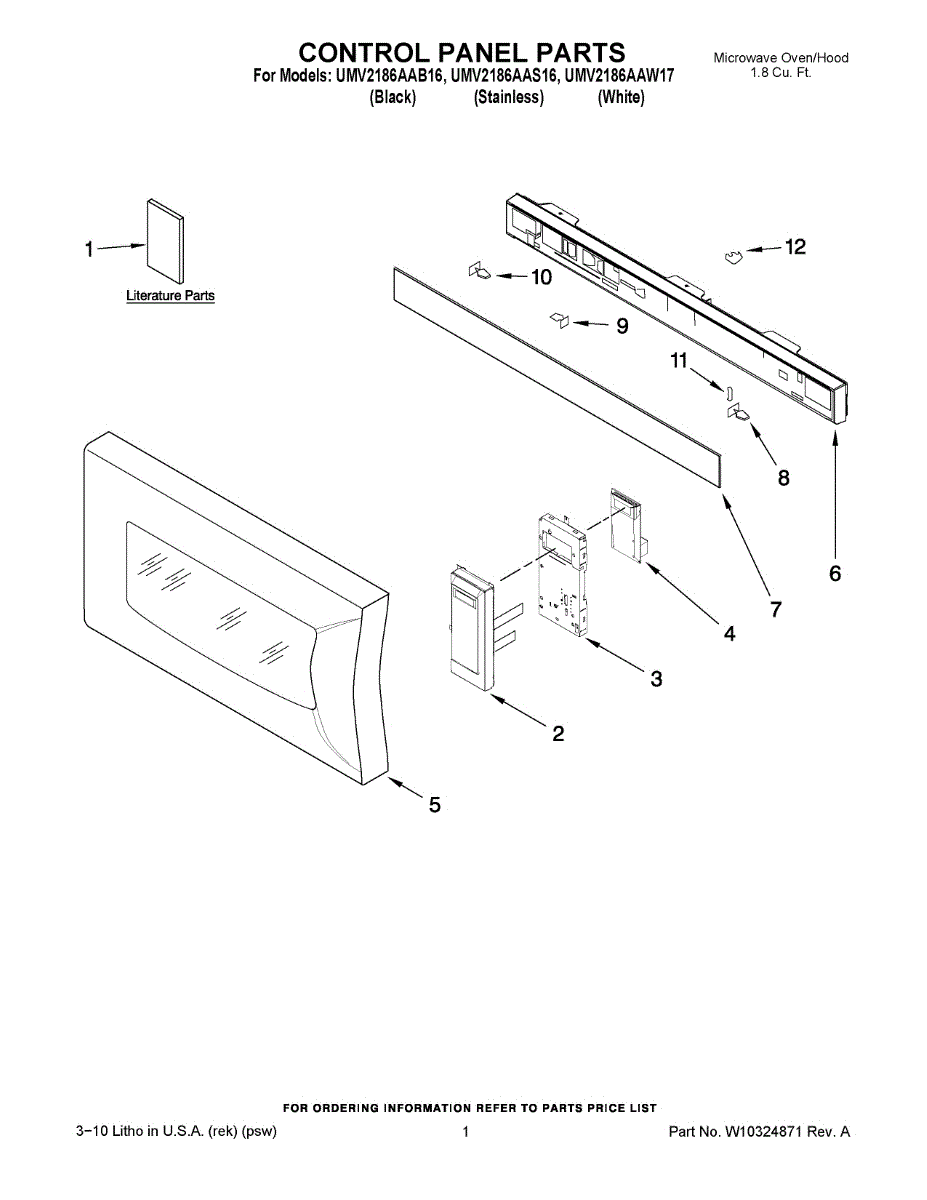 CONTROL PANEL PARTS
For Models: UMV2186AAB16, UMV2186AAS16, UMV2186AAW17
(Black) (Stainless) (White)

Microwave Oven/Hood
1.8 Cu. Ft.

1
Literature Parts
12
10
9
11
8
6
7
4
3
2
5

FOR ORDERING INFORMATION REFER TO PARTS PRICE LIST
3−10 Litho in U.S.A. (rek) (psw)
1
Part No. W10324871 Rev. A