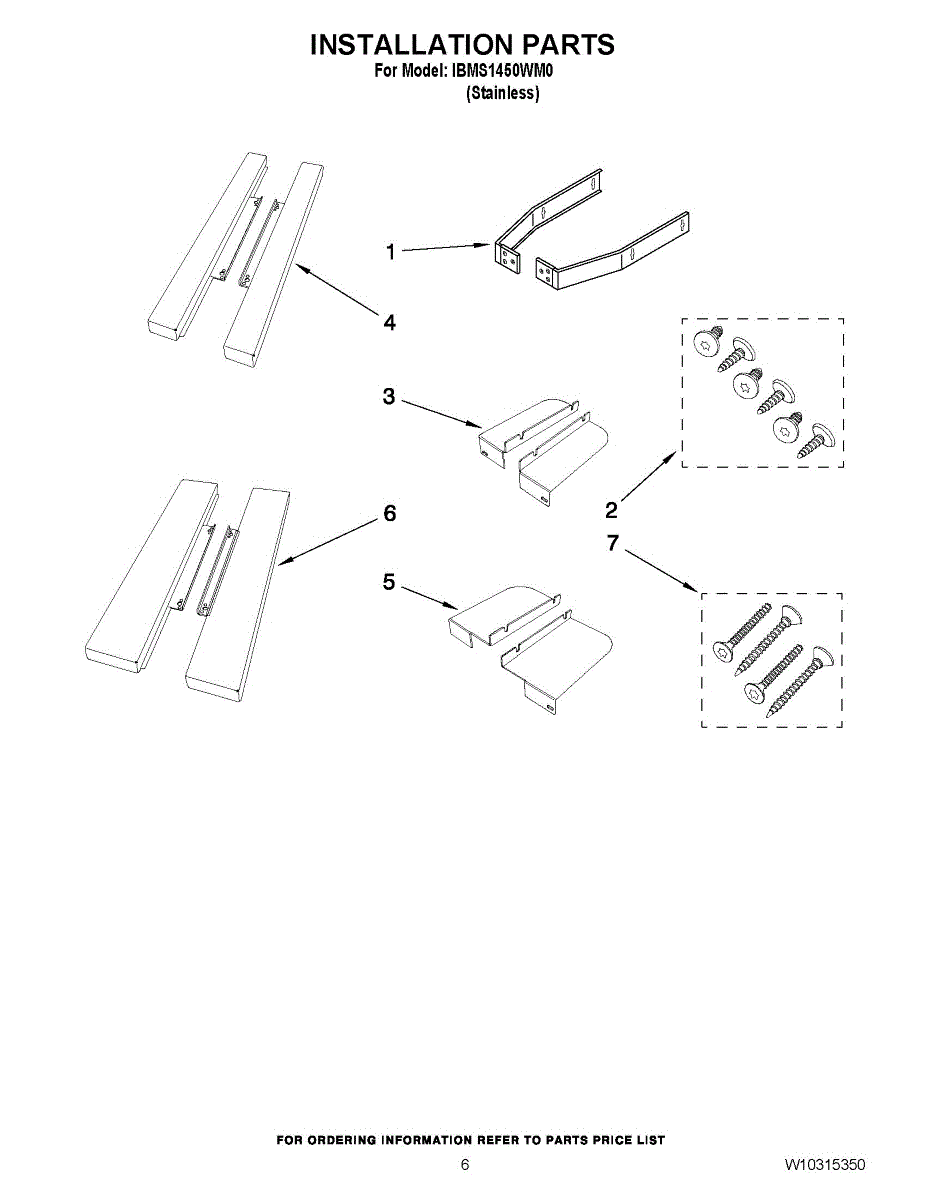 INSTALLATION PARTS
For Model: IBMS1450WM0
(Stainless)

1

4

3

2

6

7

5

FOR ORDERING INFORMATION REFER TO PARTS PRICE LIST

6

W10315350