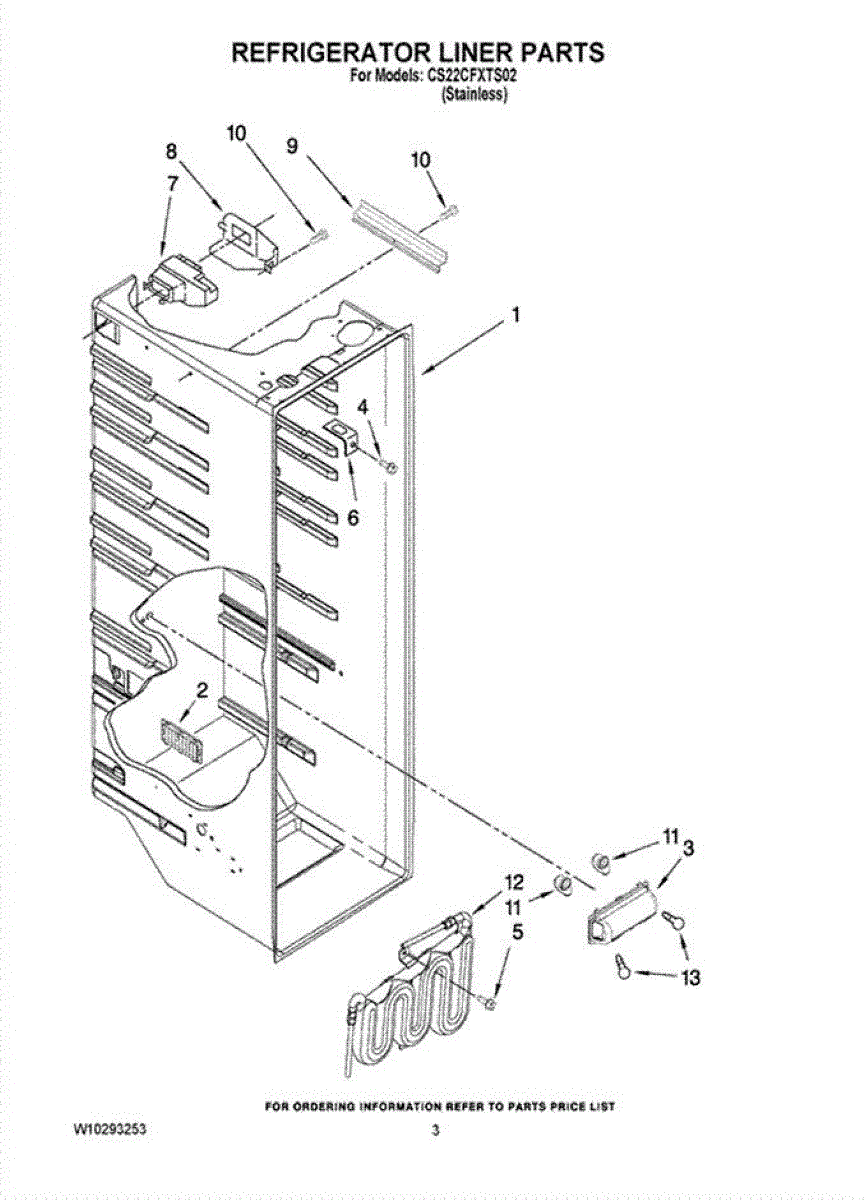 REFRIGERATOR LINER PARTS
For Models: CS22CFXTS02
(Stainless)

10
8
9
10
7
1
4
6
2
11
3
12
11
5
13

FOR ORDERING INFORMATION REFER TO PARTS PRICE LIST

W10293253
3