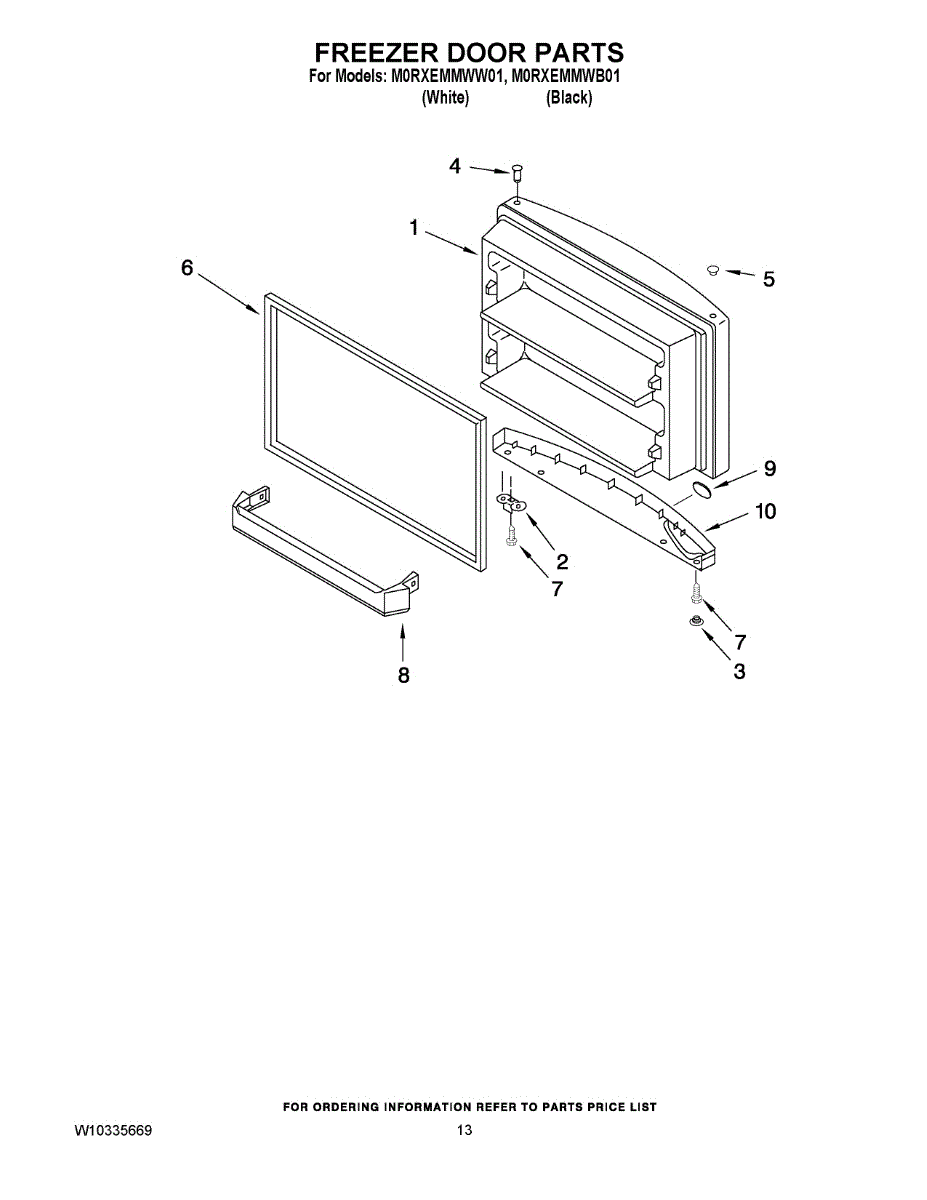 FREEZER DOOR PARTS
For Models: M0RXEMMWW01, M0RXEMMWB01
(White) (Black)

4
1
5
6
9
10
2
7
7
3
8

FOR ORDERING INFORMATION REFER TO PARTS PRICE LIST
W10335669 13